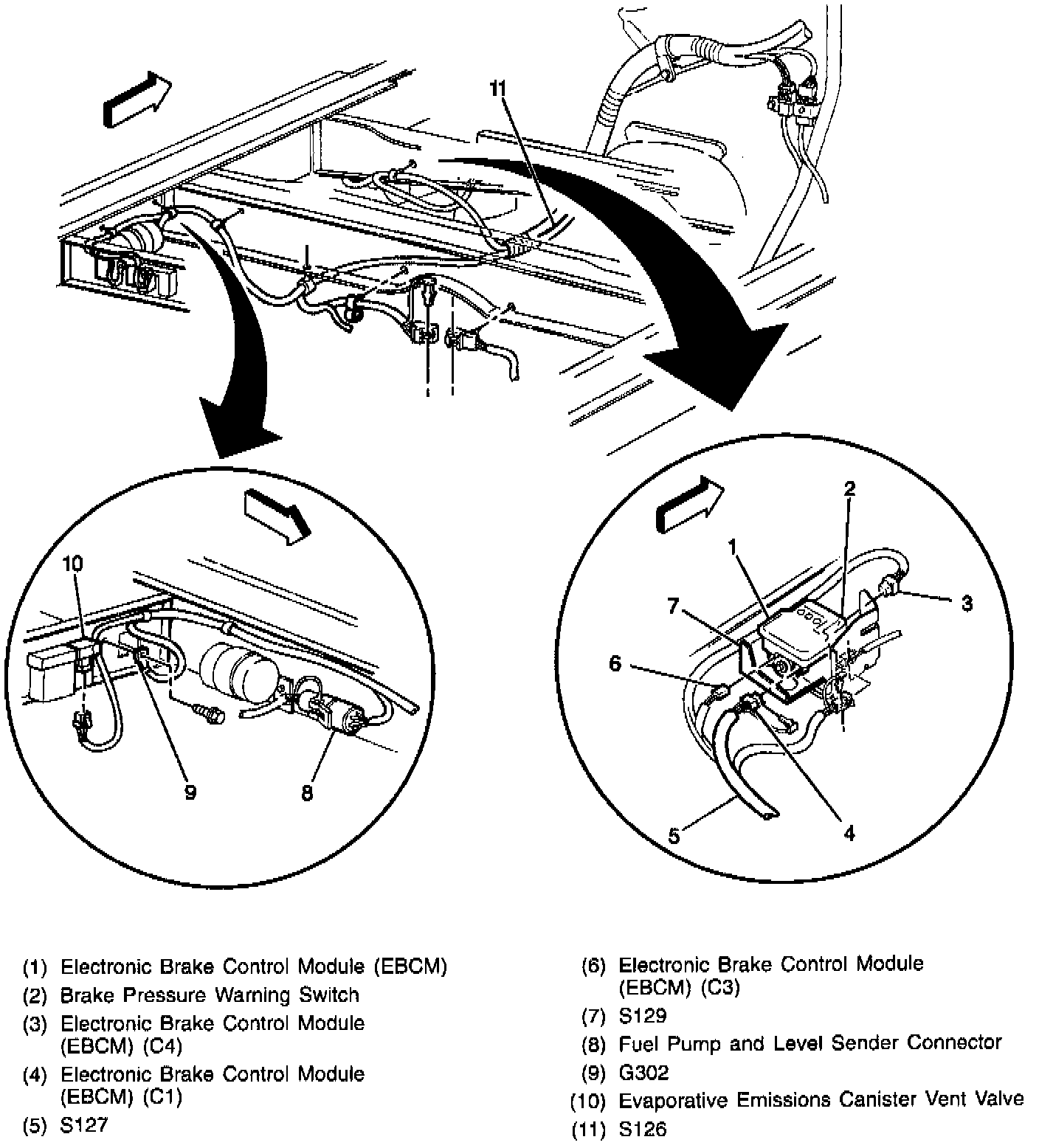 11

10

9

8

2

1

3

7

6

5

4

(1) Electronic Brake Control Module (EBCM)
(2) Brake Pressure Warning Switch
(3) Electronic Brake Control Module (EBCM) (C4)
(4) Electronic Brake Control Module (EBCM) (C1)
(5) S127

(6) Electronic Brake Control Module (EBCM) (C3)
(7) S129
(8) Fuel Pump and Level Sender Connector
(9) G302
(10) Evaporative Emissions Canister Vent Valve
(11) S126