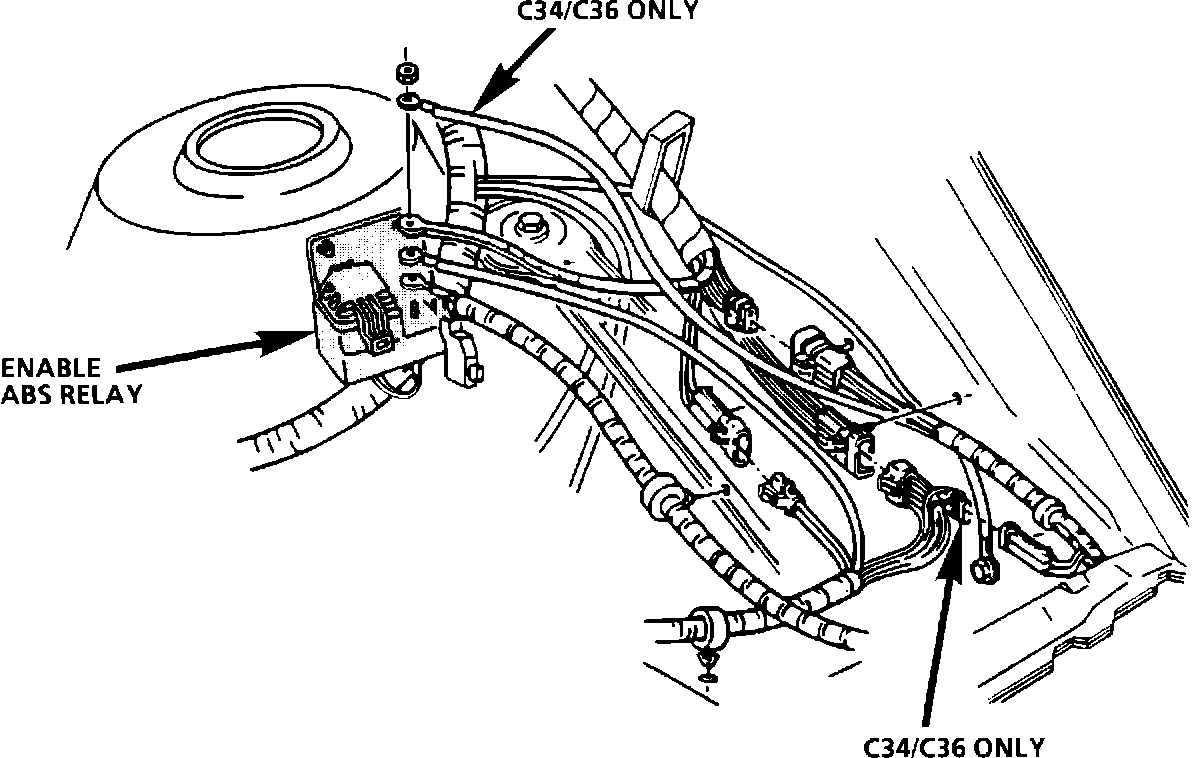 C34/C36 ONLY

ENABLE ABS RELAY

C34/C36 ONLY