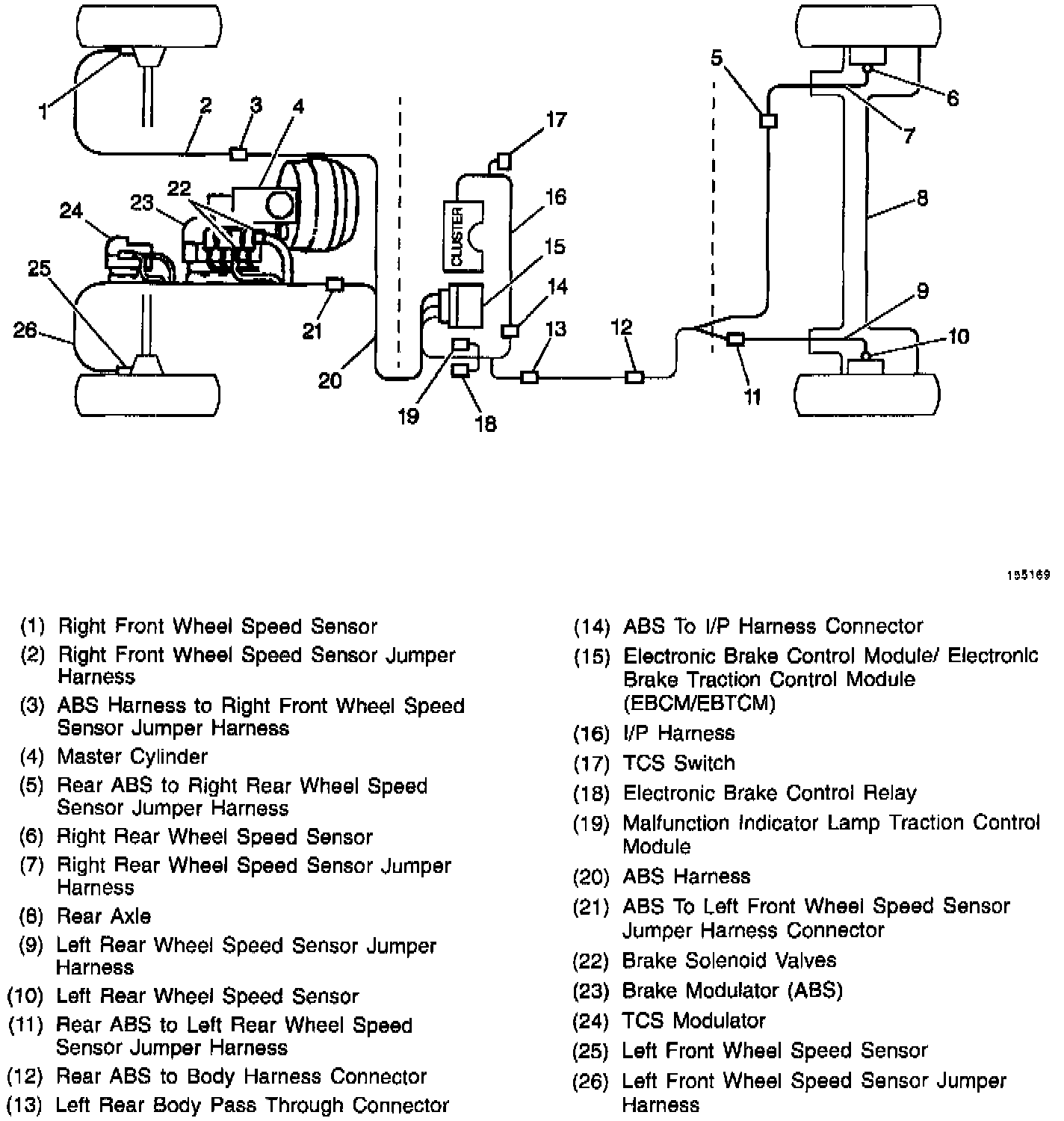 1
2
3
4
22
23
24
25
26
21
20
CLUSTER
17
16
15
14
13
12
19
18
5
6
7
8
9
10
11

155169

(1) Right Front Wheel Speed Sensor
(2) Right Front Wheel Speed Sensor Jumper Harness
(3) ABS Harness to Right Front Wheel Speed Sensor Jumper Harness
(4) Master Cylinder
(5) Rear ABS to Right Rear Wheel Speed Sensor Jumper Harness
(6) Right Rear Wheel Speed Sensor
(7) Right Rear Wheel Speed Sensor Jumper Harness
(8) Rear Axle
(9) Left Rear Wheel Speed Sensor Jumper Harness
(10) Left Rear Wheel Speed Sensor
(11) Rear ABS to Left Rear Wheel Speed Sensor Jumper Harness
(12) Rear ABS to Body Harness Connector
(13) Left Rear Body Pass Through Connector

(14) ABS To I/P Harness Connector
(15) Electronic Brake Control Module/ Electronic Brake Traction Control Module (EBCM/EBTCM)
(16) I/P Harness
(17) TCS Switch
(18) Electronic Brake Control Relay
(19) Malfunction Indicator Lamp Traction Control Module
(20) ABS Harness
(21) ABS To Left Front Wheel Speed Sensor Jumper Harness Connector
(22) Brake Solenoid Valves
(23) Brake Modulator (ABS)
(24) TCS Modulator
(25) Left Front Wheel Speed Sensor
(26) Left Front Wheel Speed Sensor Jumper Harness