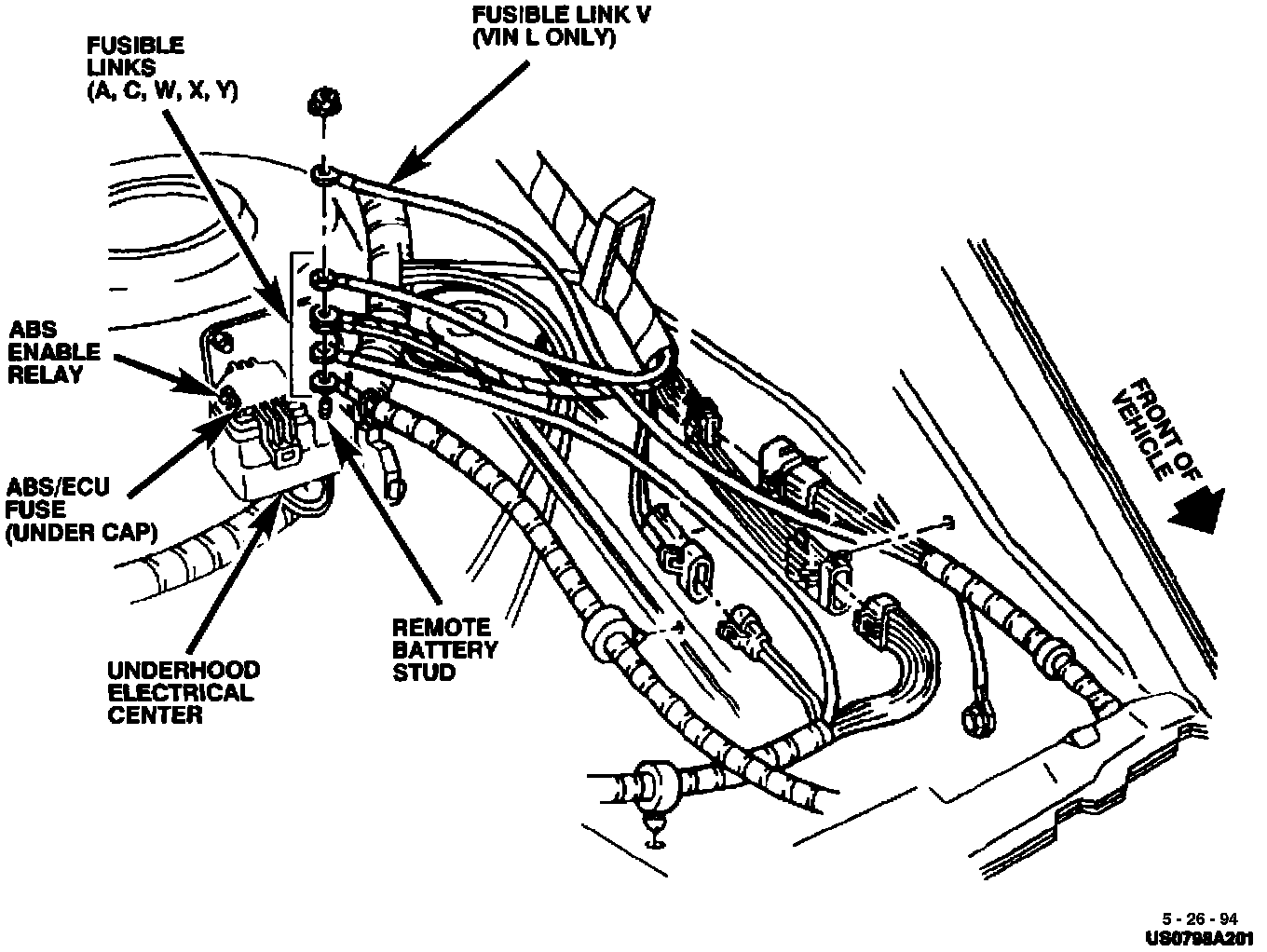 FUSIBLE LINK V
(VIN L ONLY)

FUSIBLE
LINKS
(A, C, W, X, Y)

ABS
ENABLE
RELAY

ABS/ECU
FUSE
(UNDER CAP)

UNDERHOOD
ELECTRICAL
CENTER

REMOTE
BATTERY
STUD

FRONT OF
VEHICLE

5 - 26 - 94
US0798A201