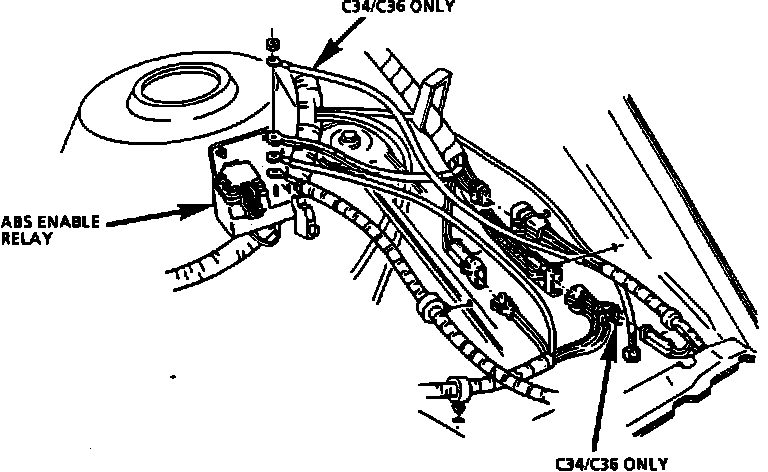 C34/C36 ONLY

ABS ENABLE RELAY

C34/C36 ONLY