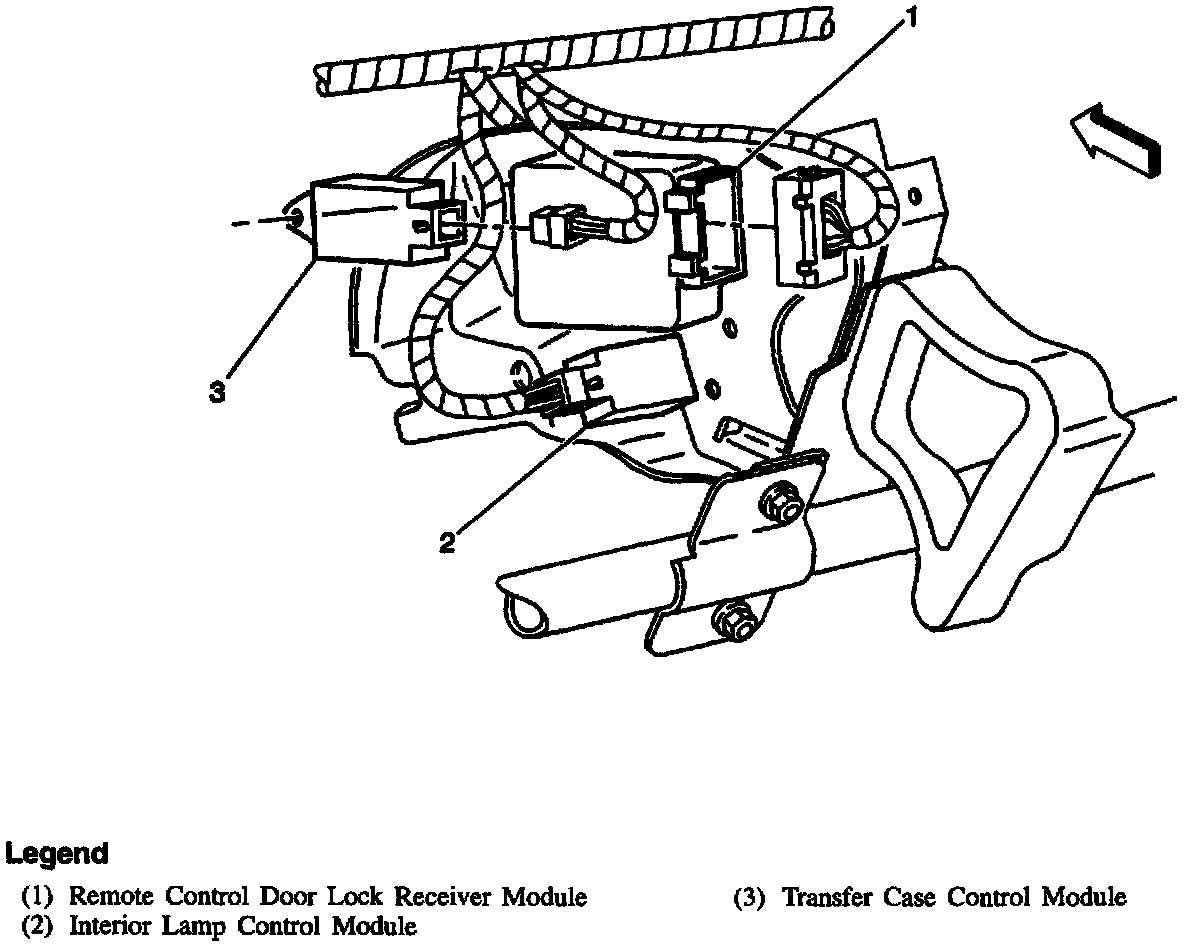 1

3

2

Legend

(1) Remote Control Door Lock Receiver Module
(2) Interior Lamp Control Module

(3) Transfer Case Control Module