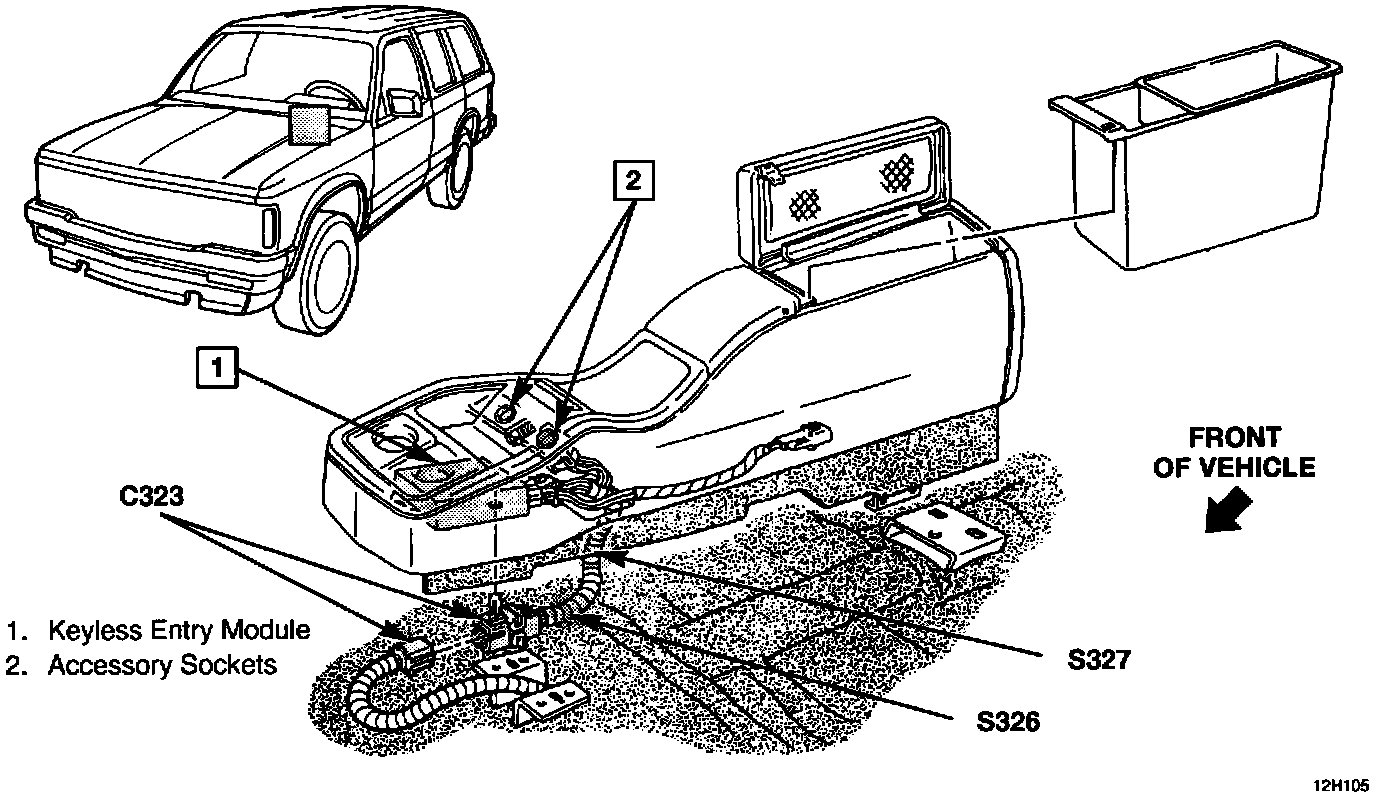 2

1

FRONT OF VEHICLE

C323

1. Keyless Entry Module
2. Accessory Sockets

S327

S326

12H105