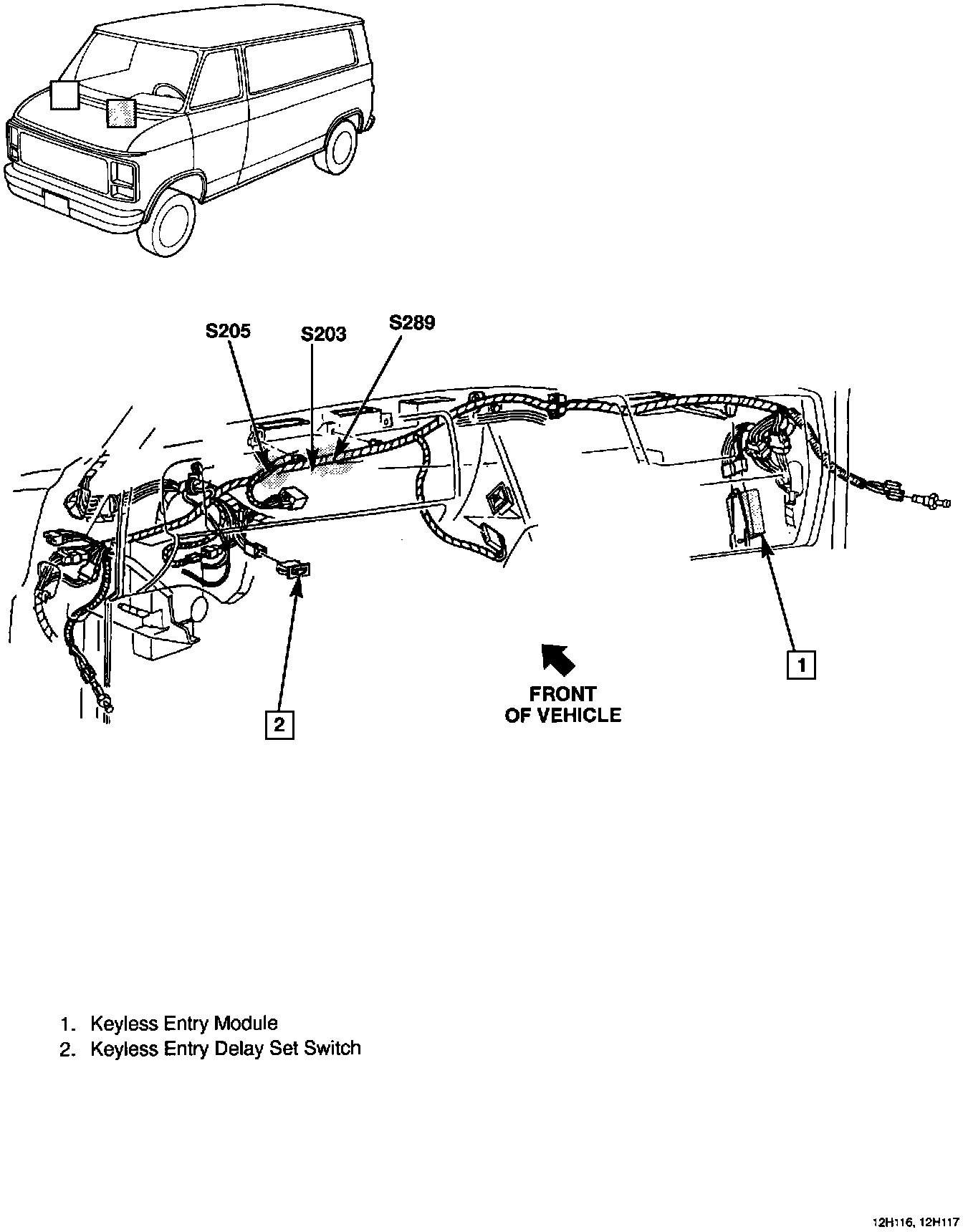 S205
S203
S289

1

2

FRONT
OF VEHICLE

1. Keyless Entry Module
2. Keyless Entry Delay Set Switch

12H116, 12H117