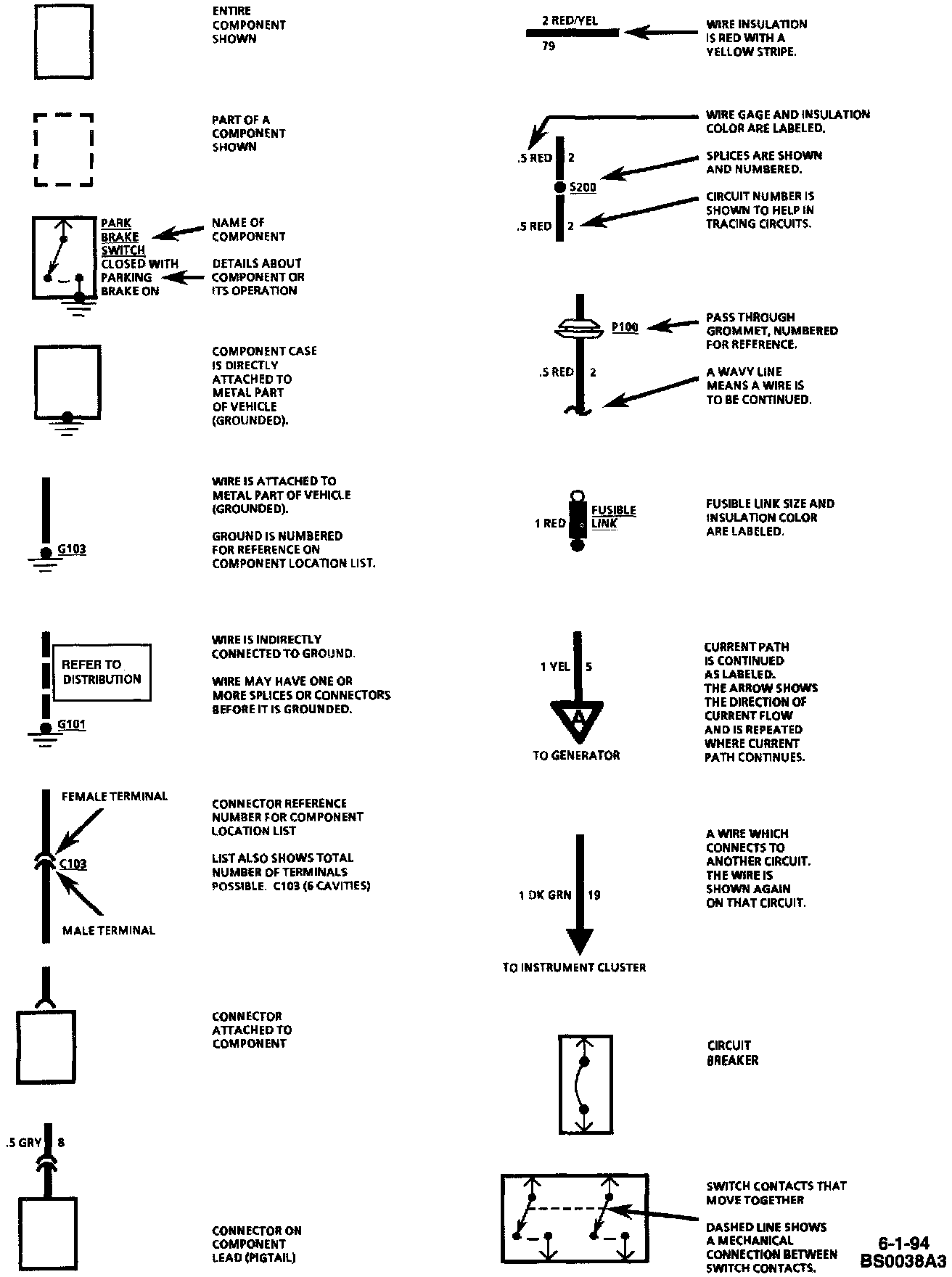 ENTIRE COMPONENT SHOWN

PART OF A COMPONENT SHOWN

PARK BRAKE SWITCH CLOSED WITH PARKING BRAKE ON

NAME OF COMPONENT

DETAILS ABOUT COMPONENT OR ITS OPERATION

COMPONENT CASE IS DIRECTLY ATTACHED TO METAL PART OF VEHICLE (GROUNDED).

G103

WIRE IS ATTACHED TO METAL PART OF VEHICLE (GROUNDED).

GROUND IS NUMBERED FOR REFERENCE ON COMPONENT LOCATION LIST.

REFER TO DISTRIBUTION

G101

WIRE IS INDIRECTLY CONNECTED TO GROUND.

WIRE MAY HAVE ONE OR MORE SPLICES OR CONNECTORS BEFORE IT IS GROUNDED.

FEMALE TERMINAL

C103

MALE TERMINAL

CONNECTOR REFERENCE NUMBER FOR COMPONENT LOCATION LIST

LIST ALSO SHOWS TOTAL NUMBER OF TERMINALS POSSIBLE. C103 (6 CAVITIES)

CONNECTOR ATTACHED TO COMPONENT

.5 GRY 8

CONNECTOR ON COMPONENT LEAD (PIGTAIL)

2 RED/YEL
79

WIRE INSULATION IS RED WITH A YELLOW STRIPE.

.5 RED 2
S200
.5 RED 2

WIRE GAGE AND INSULATION COLOR ARE LABELED.

SPLICES ARE SHOWN AND NUMBERED.

CIRCUIT NUMBER IS SHOWN TO HELP IN TRACING CIRCUITS.

P100
.5 RED 2

PASS THROUGH GROMMET, NUMBERED FOR REFERENCE.

A WAVY LINE MEANS A WIRE IS TO BE CONTINUED.

1 RED FUSIBLE LINK

FUSIBLE LINK SIZE AND INSULATION COLOR ARE LABELED.

1 YEL 5
A
TO GENERATOR

CURRENT PATH IS CONTINUED AS LABELED. THE ARROW SHOWS THE DIRECTION OF CURRENT FLOW AND IS REPEATED WHERE CURRENT PATH CONTINUES.

1 DK GRN 19
TO INSTRUMENT CLUSTER

A WIRE WHICH CONNECTS TO ANOTHER CIRCUIT. THE WIRE IS SHOWN AGAIN ON THAT CIRCUIT.

CIRCUIT BREAKER

SWITCH CONTACTS THAT MOVE TOGETHER

DASHED LINE SHOWS A MECHANICAL CONNECTION BETWEEN SWITCH CONTACTS.

6-1-94
BS0038A3