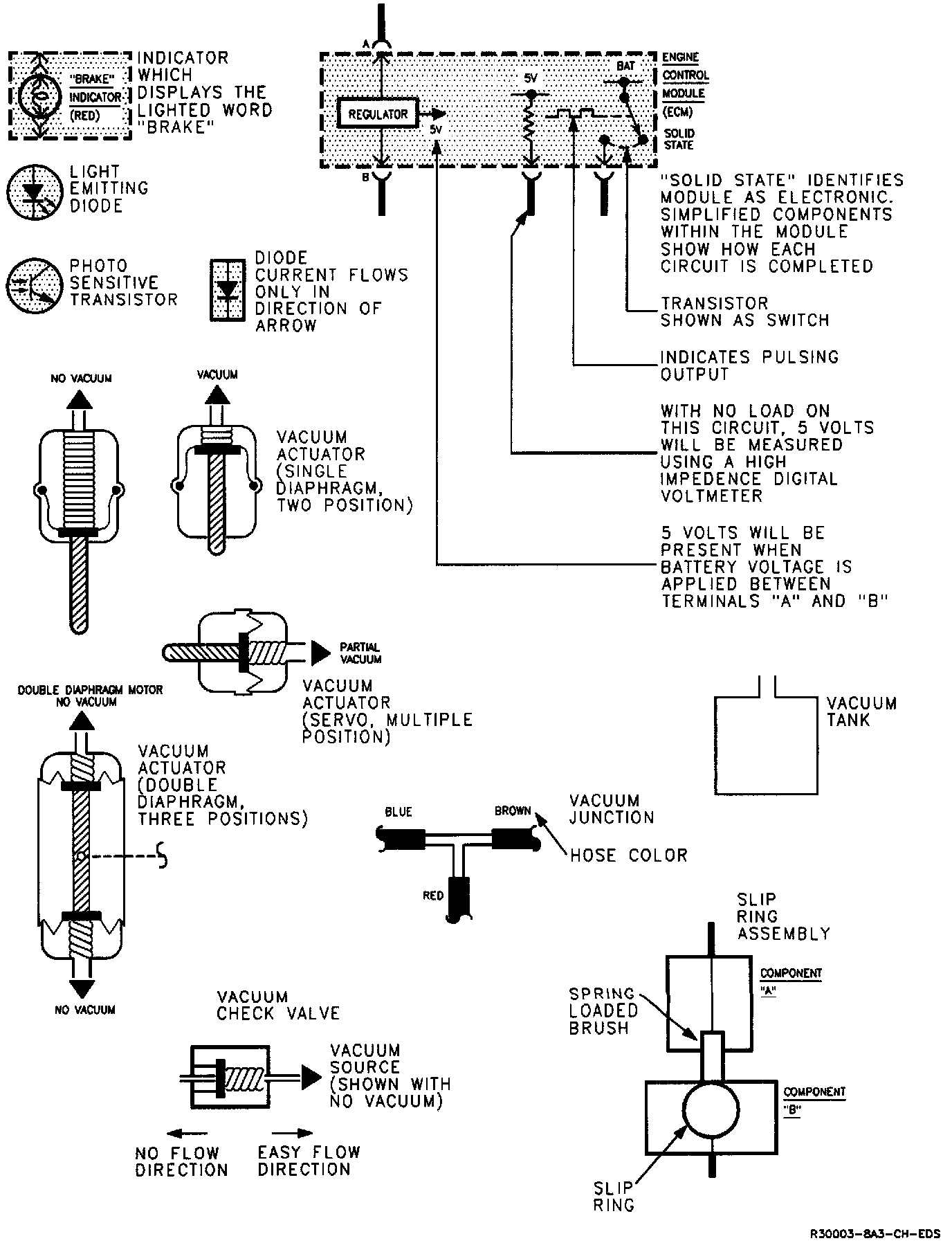 "BRAKE"
INDICATOR
(RED)

INDICATOR WHICH DISPLAYS THE LIGHTED WORD "BRAKE"

LIGHT EMITTING DIODE

PHOTO SENSITIVE TRANSISTOR

DIODE CURRENT FLOWS ONLY IN DIRECTION OF ARROW

A

REGULATOR

5V

5V

BAT

B

ENGINE CONTROL MODULE (ECM)

SOLID STATE

"SOLID STATE" IDENTIFIES MODULE AS ELECTRONIC. SIMPLIFIED COMPONENTS WITHIN THE MODULE SHOW HOW EACH CIRCUIT IS COMPLETED

TRANSISTOR SHOWN AS SWITCH

INDICATES PULSING OUTPUT

WITH NO LOAD ON THIS CIRCUIT, 5 VOLTS WILL BE MEASURED USING A HIGH IMPEDENCE DIGITAL VOLTMETER

5 VOLTS WILL BE PRESENT WHEN BATTERY VOLTAGE IS APPLIED BETWEEN TERMINALS "A" AND "B"

NO VACUUM

VACUUM

VACUUM ACTUATOR (SINGLE DIAPHRAGM, TWO POSITION)

PARTIAL VACUUM

VACUUM ACTUATOR (SERVO, MULTIPLE POSITION)

DOUBLE DIAPHRAGM MOTOR NO VACUUM

VACUUM ACTUATOR (DOUBLE DIAPHRAGM, THREE POSITIONS)

NO VACUUM

VACUUM TANK

BLUE

BROWN

RED

VACUUM JUNCTION

HOSE COLOR

VACUUM CHECK VALVE

VACUUM SOURCE (SHOWN WITH NO VACUUM)

NO FLOW DIRECTION

EASY FLOW DIRECTION

SLIP RING ASSEMBLY

COMPONENT "A"

SPRING LOADED BRUSH

COMPONENT "B"

SLIP RING

R30003-8A3-CH-EDS