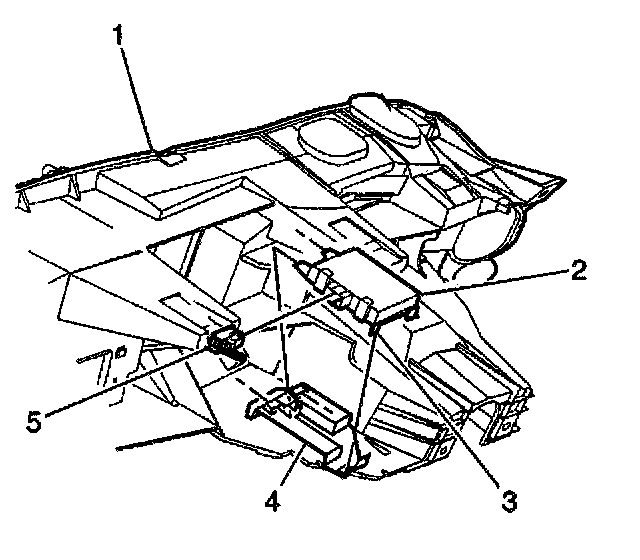 1
2
5
4
3