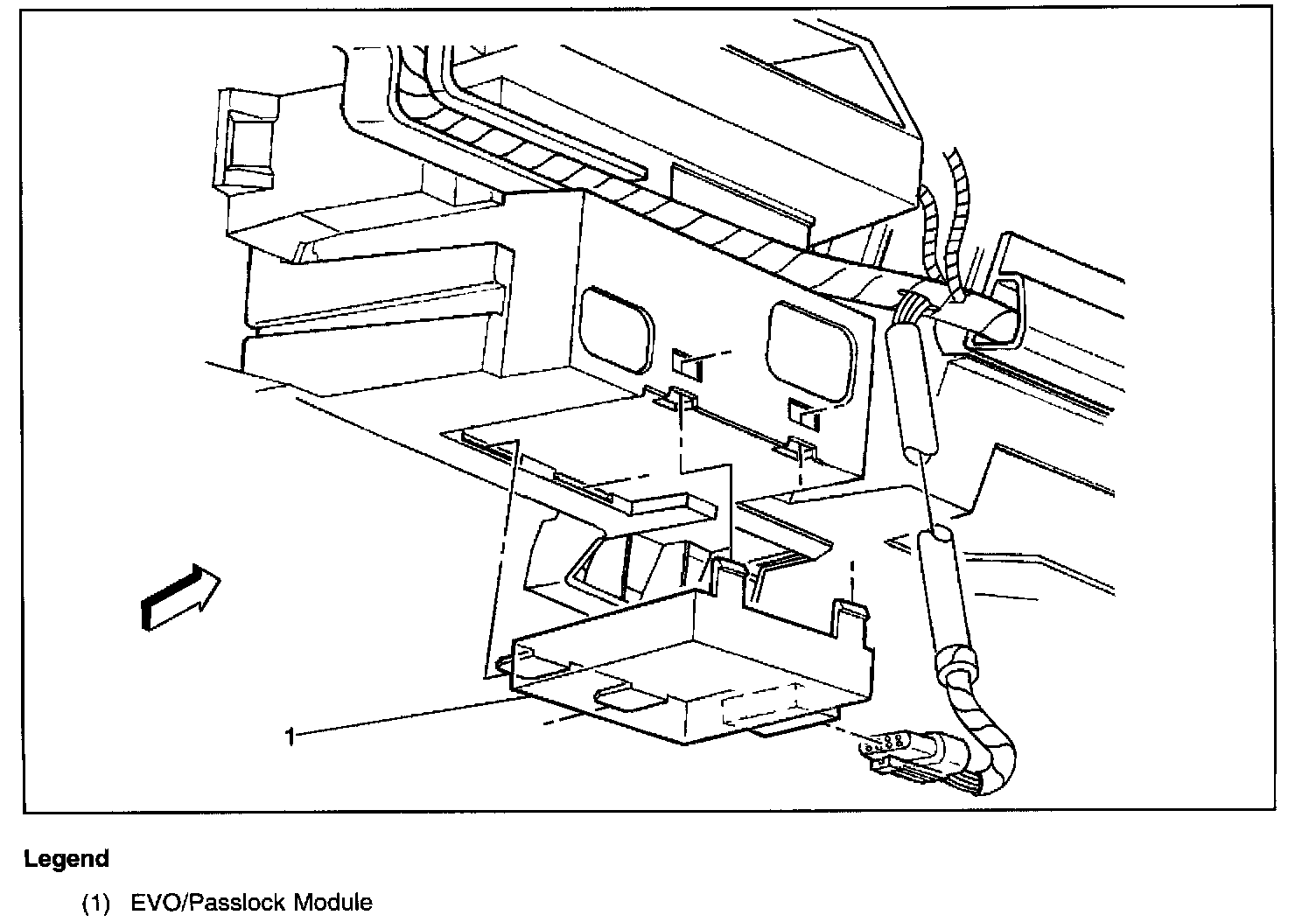 1

Legend

(1) EVO/Passlock Module