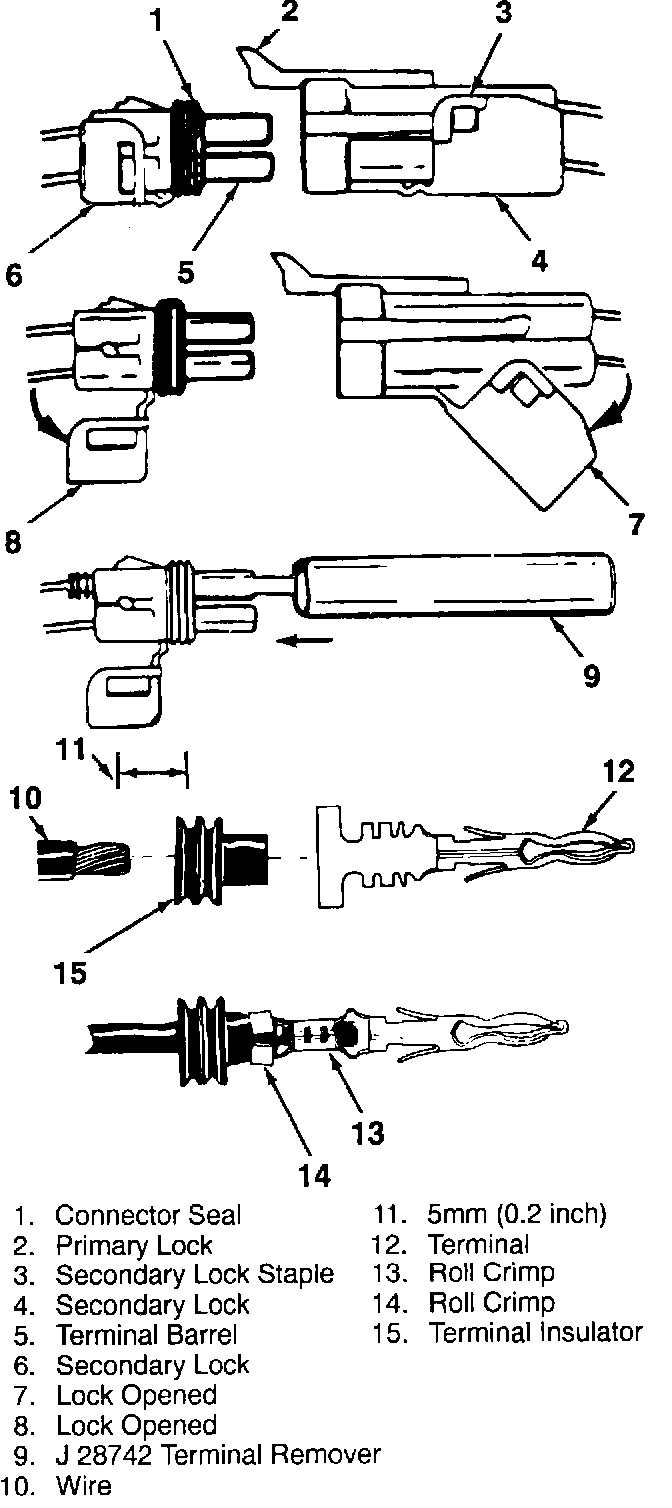 1
2
3
6
5
4
8
7
9
11
10
12
15
13
14

1. Connector Seal
2. Primary Lock
3. Secondary Lock Staple
4. Secondary Lock
5. Terminal Barrel
6. Secondary Lock
7. Lock Opened
8. Lock Opened
9. J 28742 Terminal Remover
10. Wire

11. 5mm (0.2 inch)
12. Terminal
13. Roll Crimp
14. Roll Crimp
15. Terminal Insulator