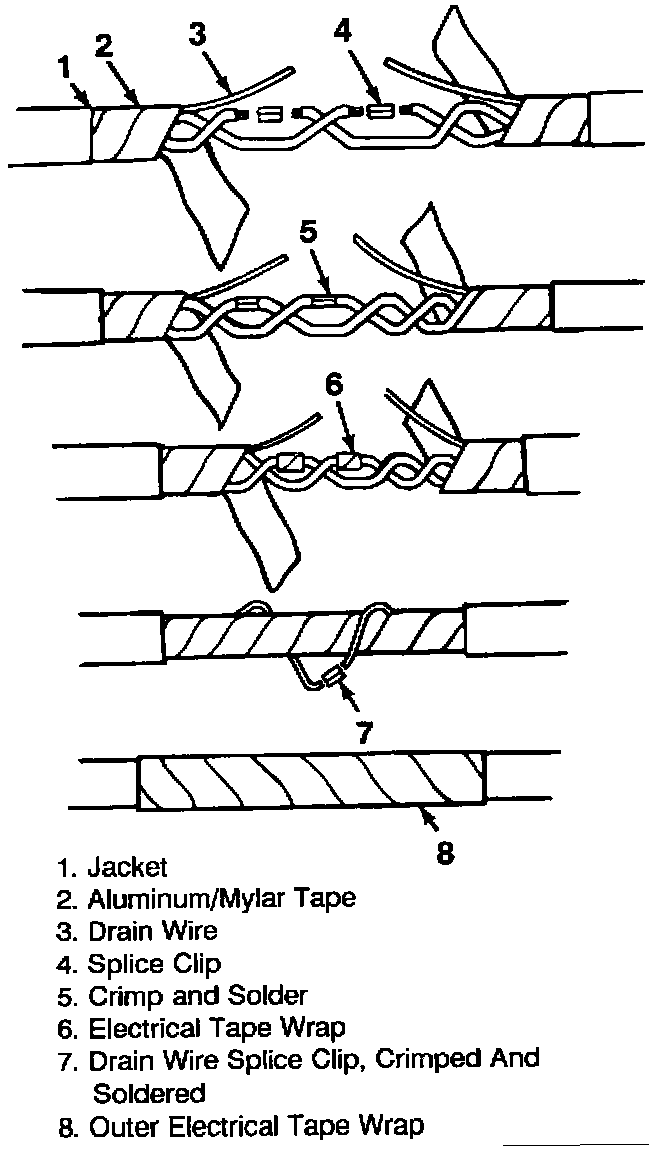 1 2 3 4

5

6

7

8

1. Jacket
2. Aluminum/Mylar Tape
3. Drain Wire
4. Splice Clip
5. Crimp and Solder
6. Electrical Tape Wrap
7. Drain Wire Splice Clip, Crimped And Soldered
8. Outer Electrical Tape Wrap