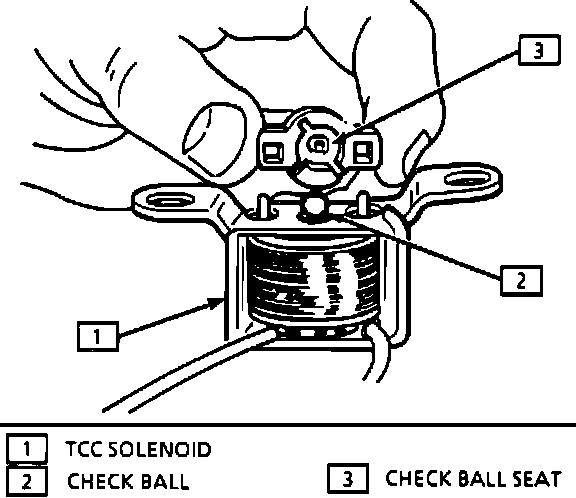 3

2

1

1 TCC SOLENOID
2 CHECK BALL
3 CHECK BALL SEAT