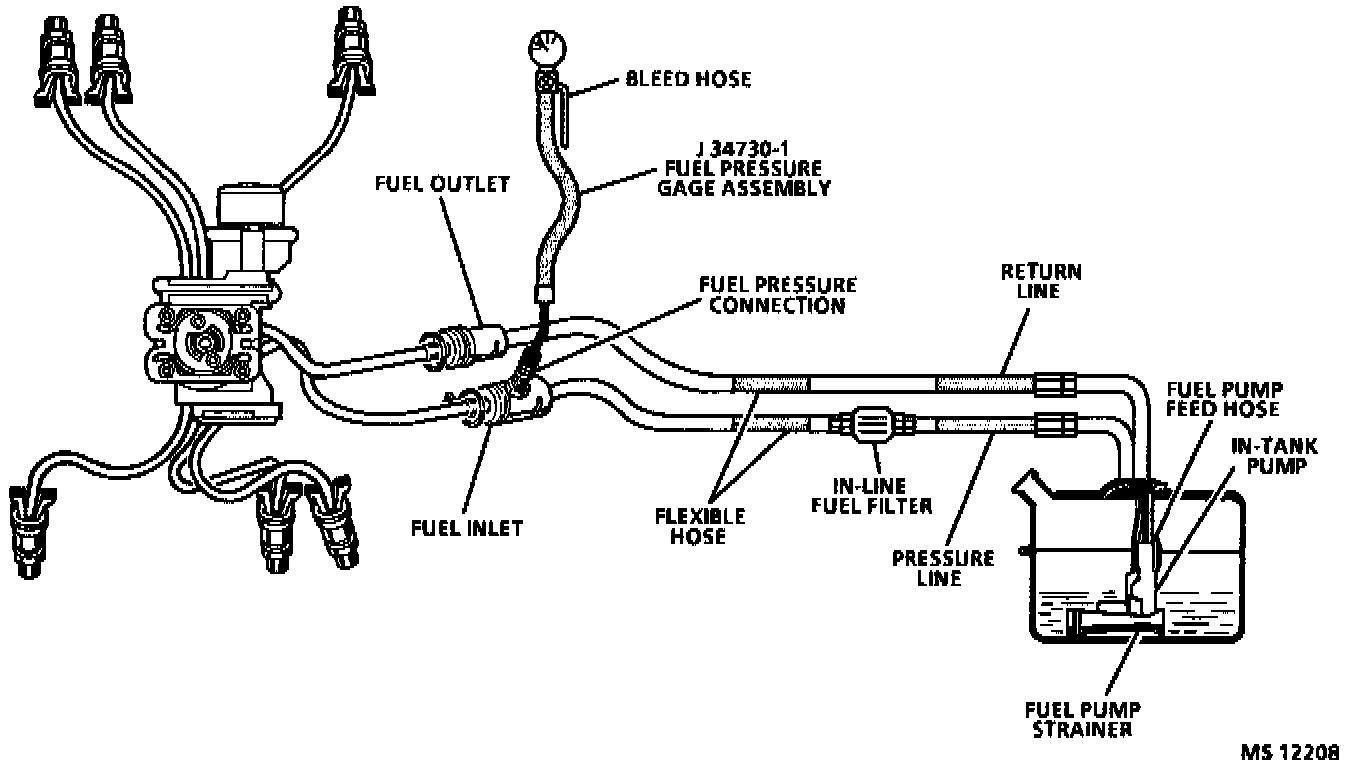 BLEED HOSE

J 34730-1
FUEL PRESSURE
GAGE ASSEMBLY

FUEL OUTLET

FUEL PRESSURE
CONNECTION

RETURN
LINE

FUEL PUMP
FEED HOSE

IN-TANK
PUMP

FUEL INLET

FLEXIBLE
HOSE

IN-LINE
FUEL FILTER

PRESSURE
LINE

FUEL PUMP
STRAINER

MS 12208