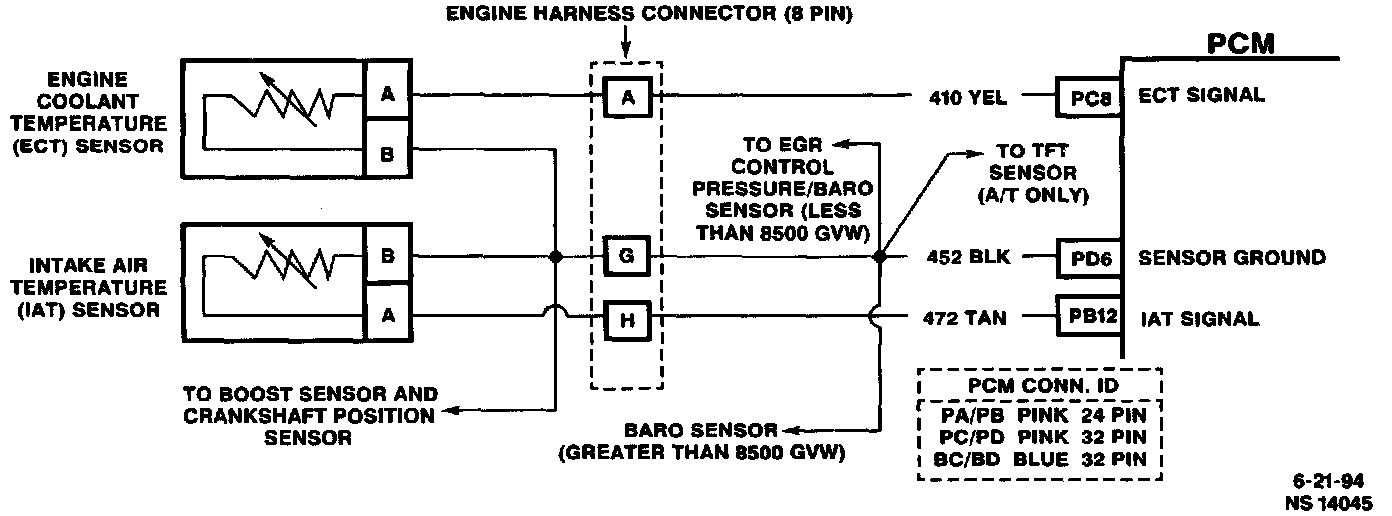 ENGINE HARNESS CONNECTOR (8 PIN)

PCM

ENGINE COOLANT TEMPERATURE (ECT) SENSOR

A

B

A

410 YEL

PC8

ECT SIGNAL

TO EGR CONTROL PRESSURE/BARO SENSOR (LESS THAN 8500 GVW)

TO TFT SENSOR (A/T ONLY)

INTAKE AIR TEMPERATURE (IAT) SENSOR

B

A

G

H

452 BLK

PD6

SENSOR GROUND

472 TAN

PB12

IAT SIGNAL

TO BOOST SENSOR AND CRANKSHAFT POSITION SENSOR

BARO SENSOR (GREATER THAN 8500 GVW)

PCM CONN. ID

| PA/PB | PINK | 24 PIN |
|---|---|---|
| PC/PD | PINK | 32 PIN |
| BC/BD | BLUE | 32 PIN |

6-21-94
NS 14045