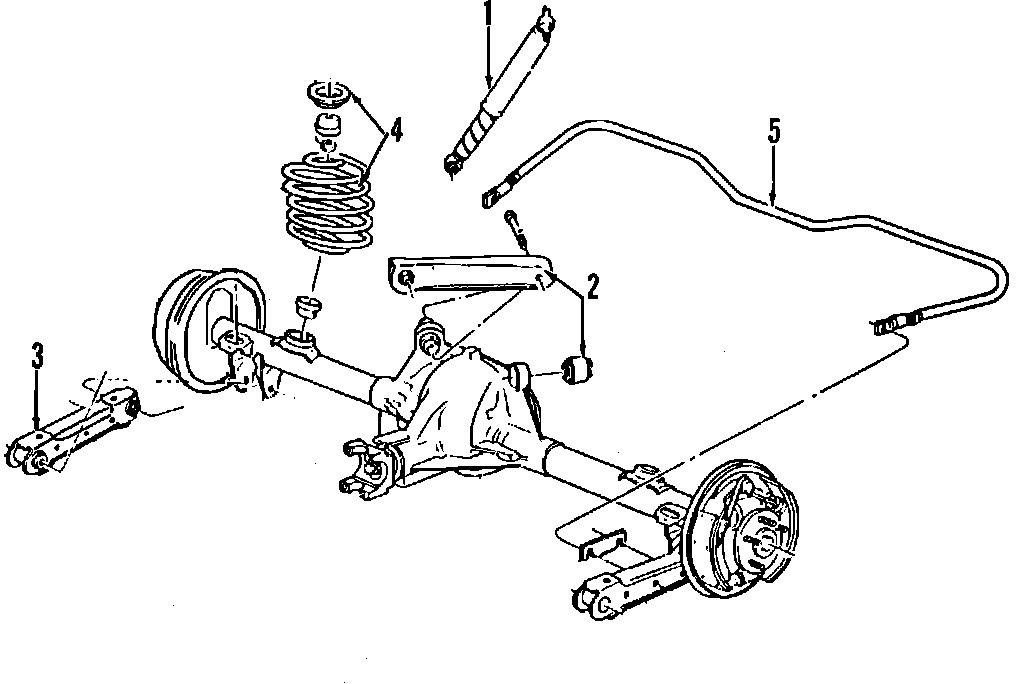 1
4
5
2
3