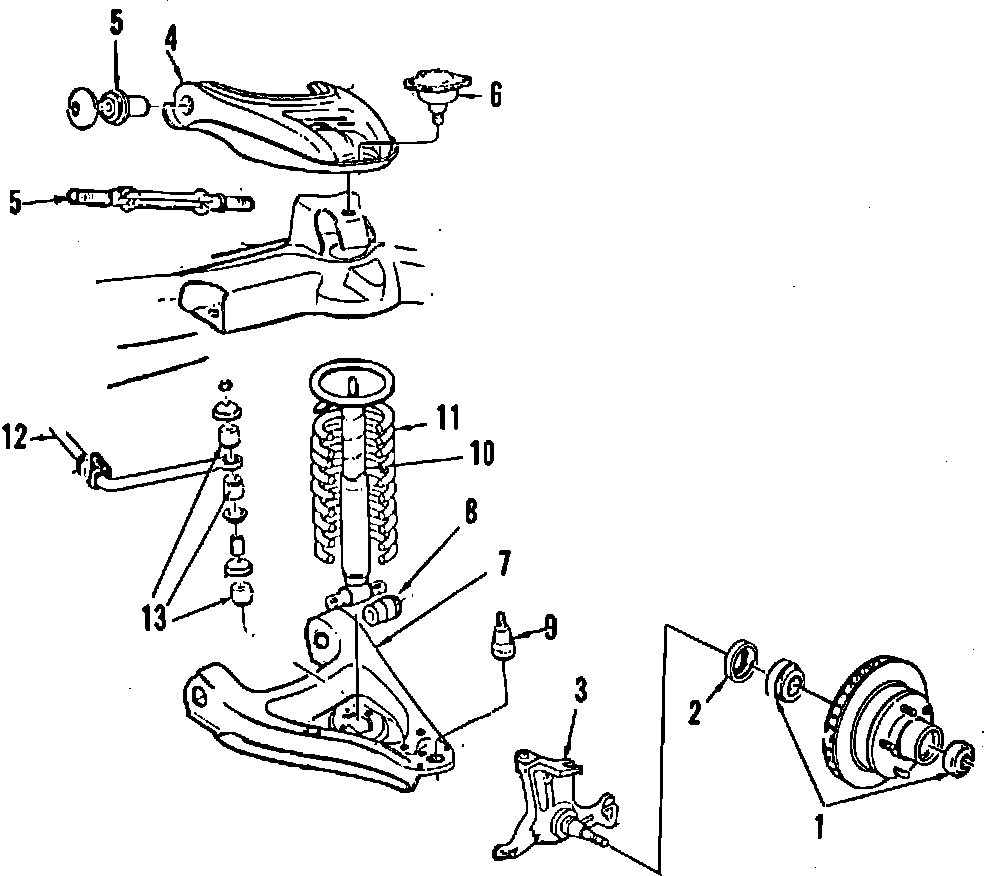 5
4
6
5
12
11
10
8
7
13
9
3
2
1