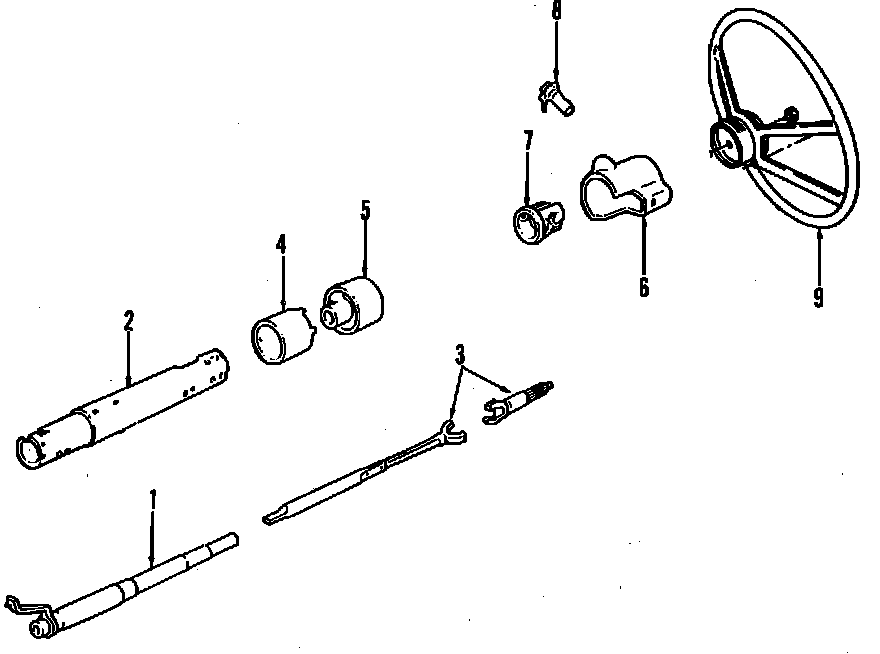 8
7
6
9
5
4
2
3
1