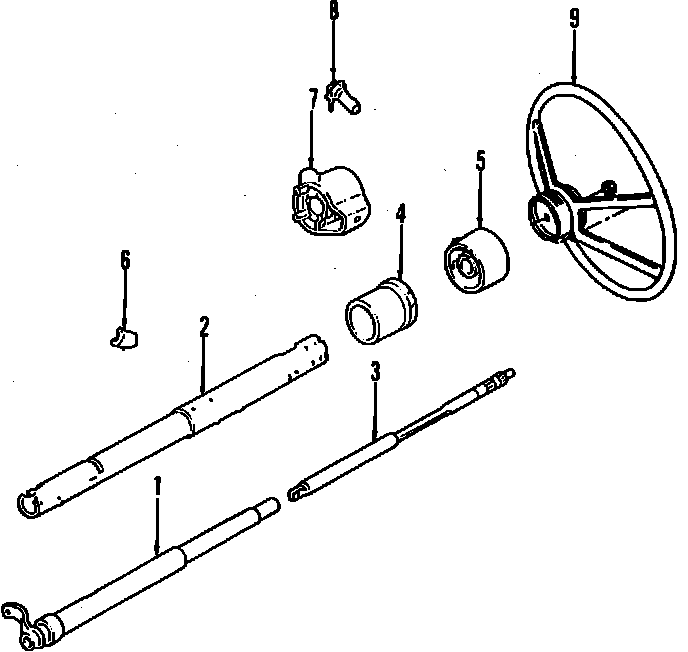 8
9
7
5
4
6
2
3
1