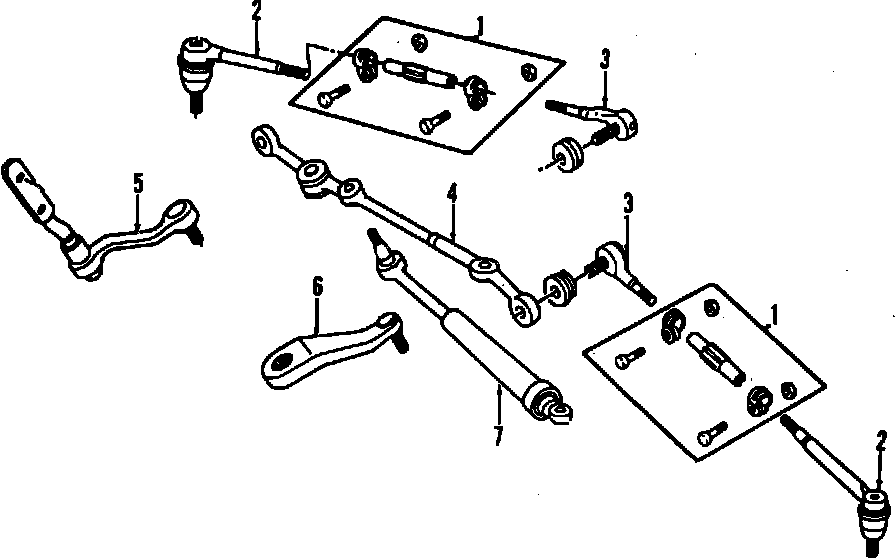 2
1
3
5
4
3
6
1
7
2