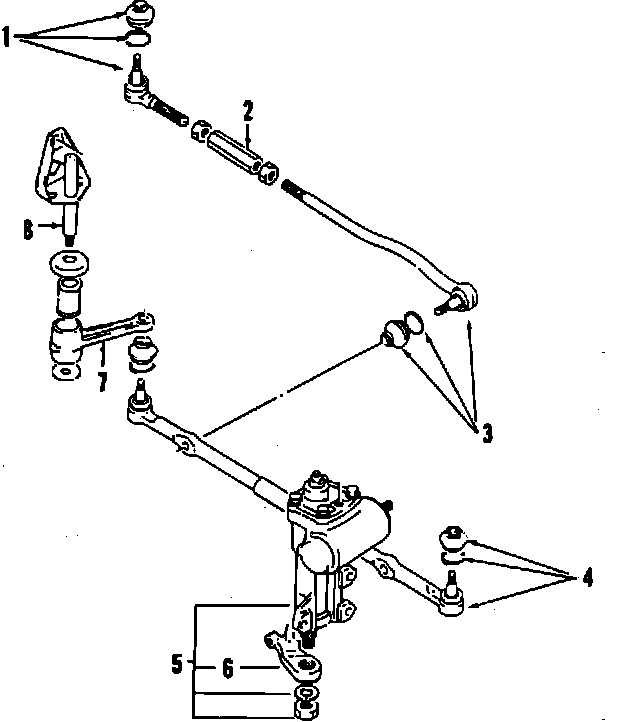 1
2
8
7
3
4
5
6