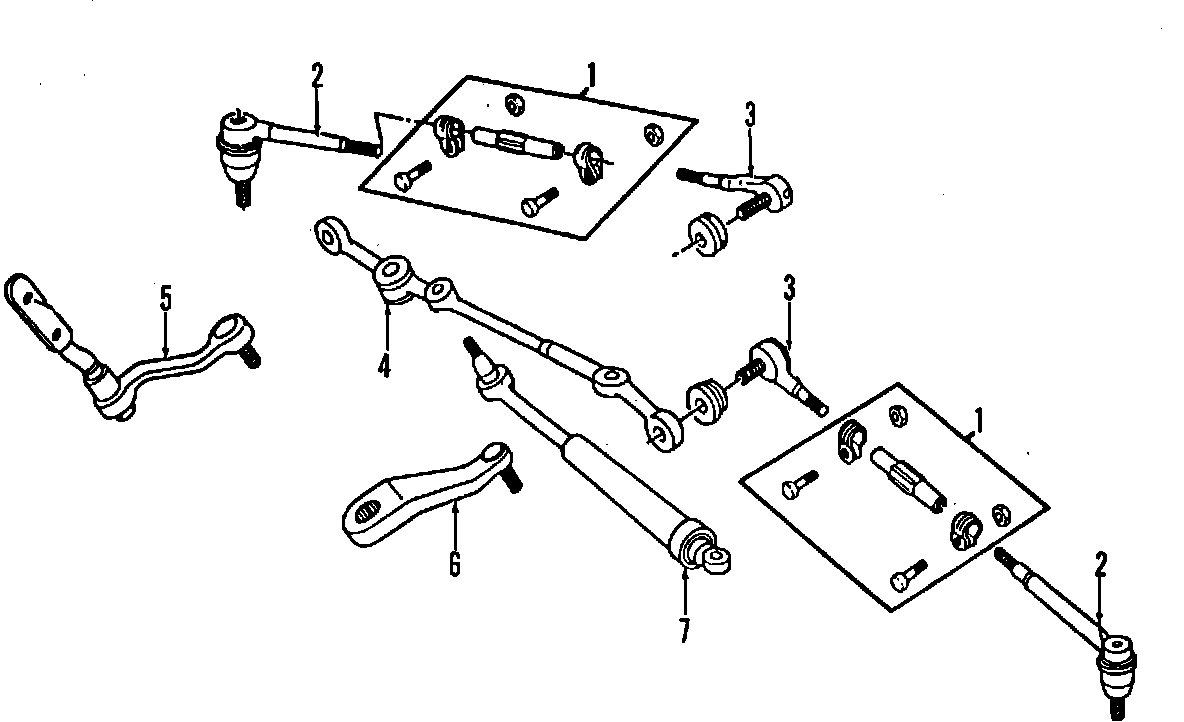 2
1
3
5
4
3
1
6
7
2