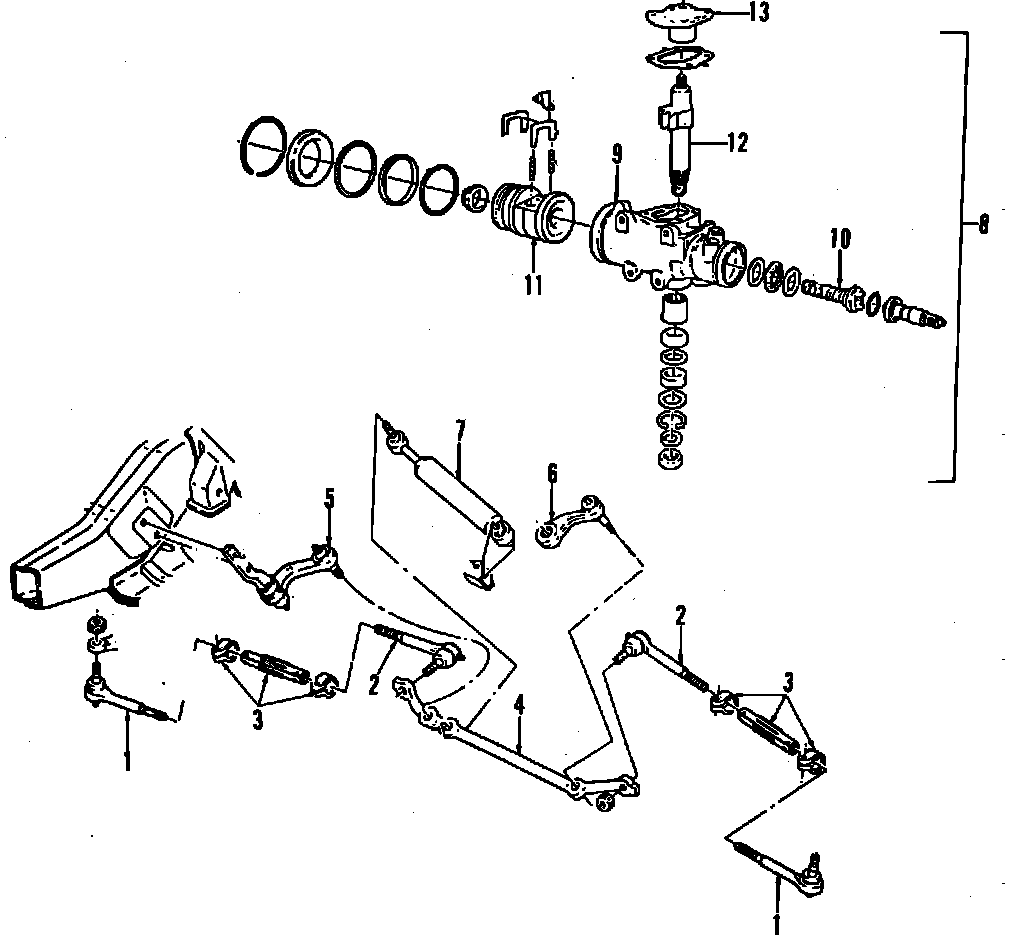 13
12
9
8
10
11
7
6
5
2
3
2
3
4
1
1