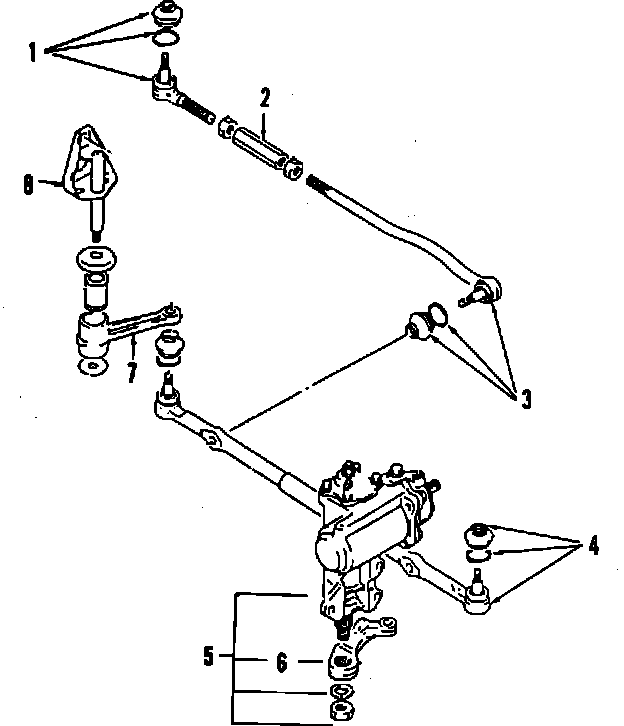 1
2
8
7
3
4
5
6