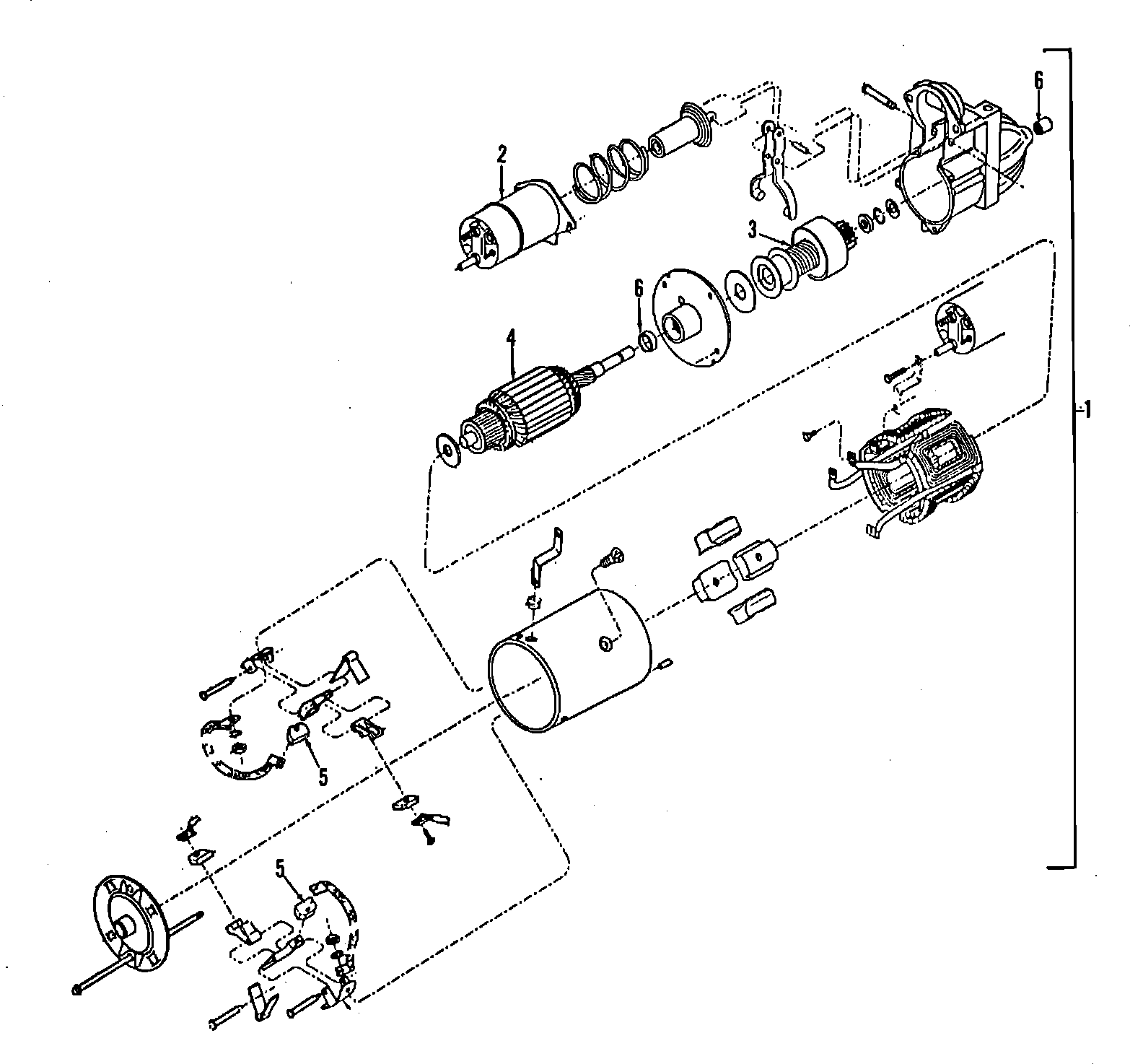 6
2
3
6
4
1
5
5