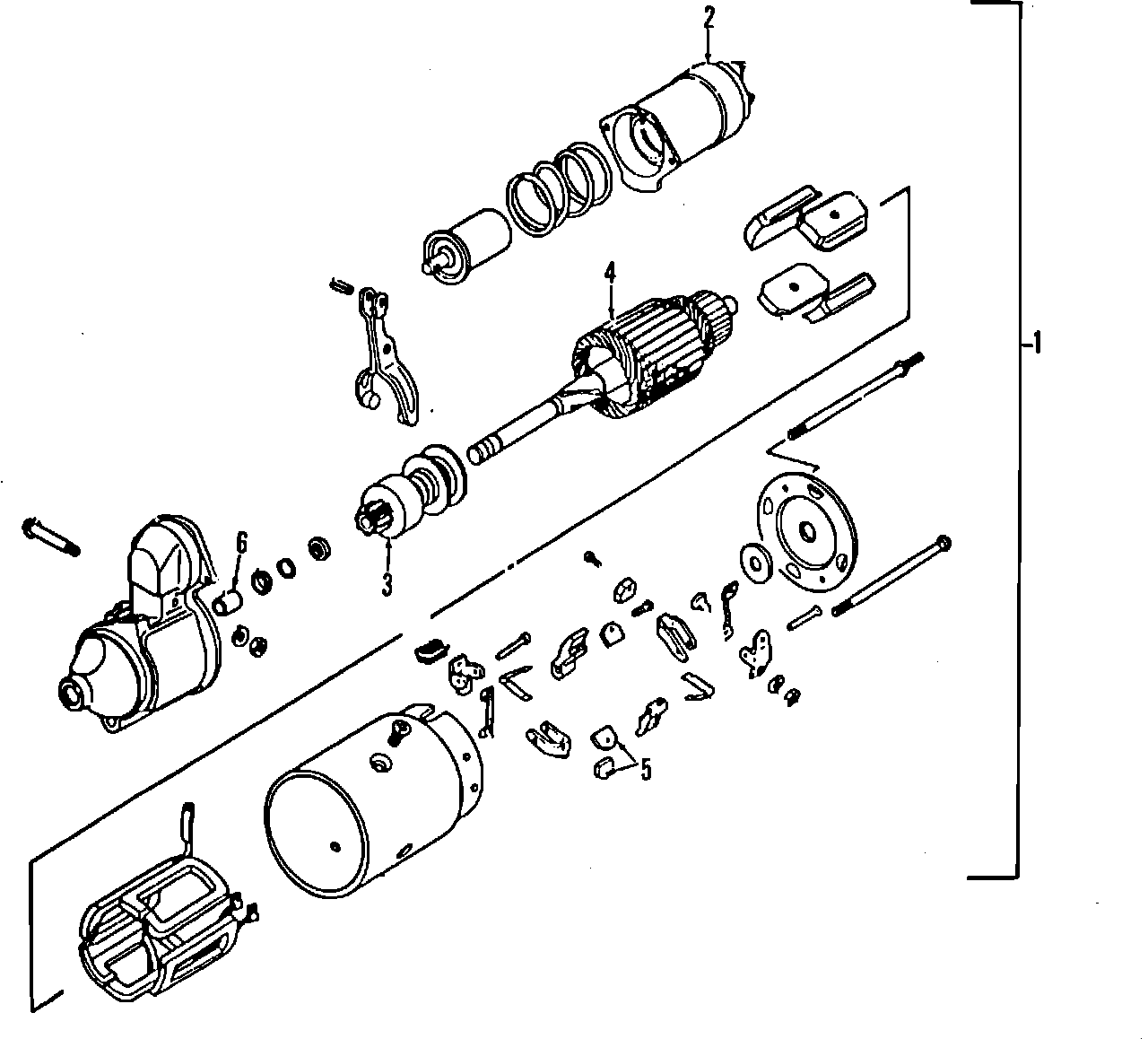 2
4
1
6
3
5