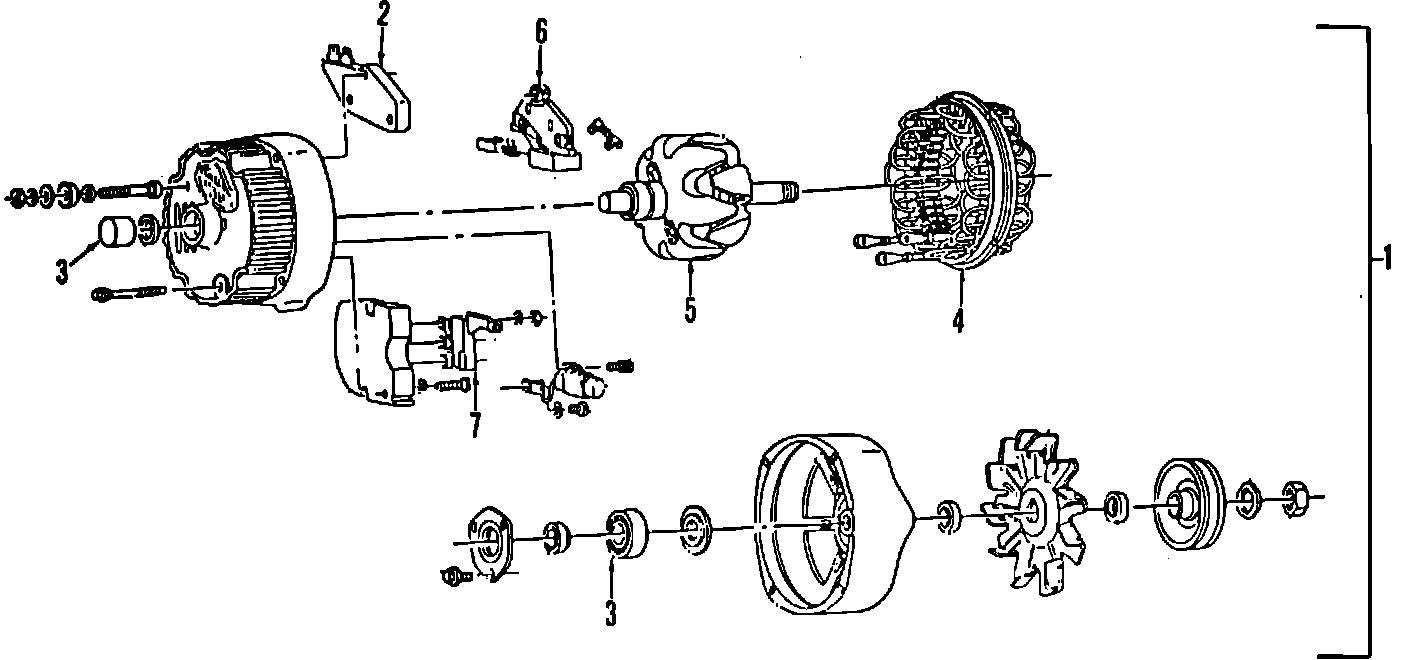 2
6
3
5
4
1
7
3