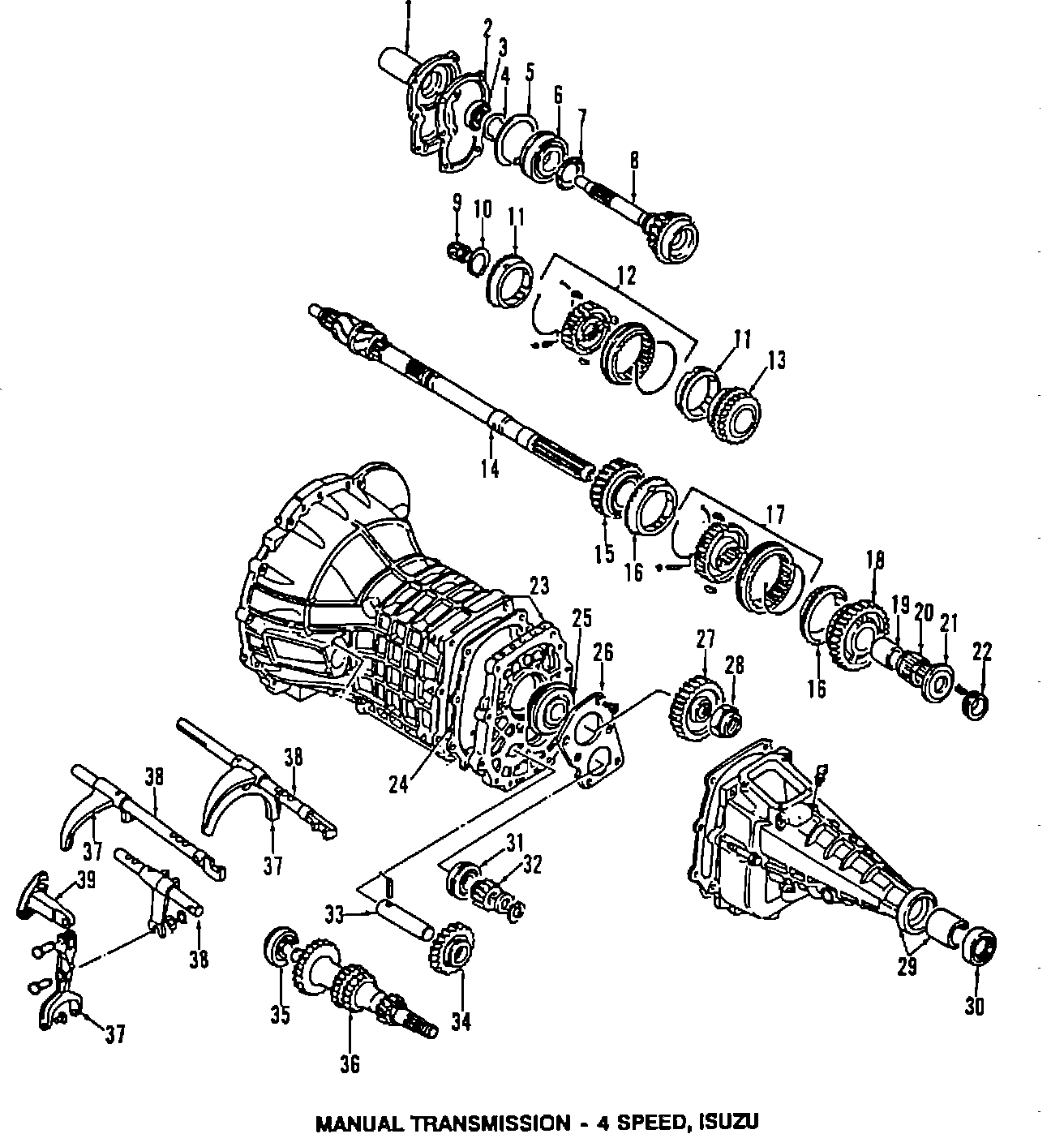 1
2
3
4
5
6
7
8
9
10
11
12
11
13
14
15
16
17
18
19
20
21
22
16
23
25
26
27
28
24
38
38
37
37
39
38
37
31
32
33
34
35
36
29
30

MANUAL TRANSMISSION - 4 SPEED, ISUZU