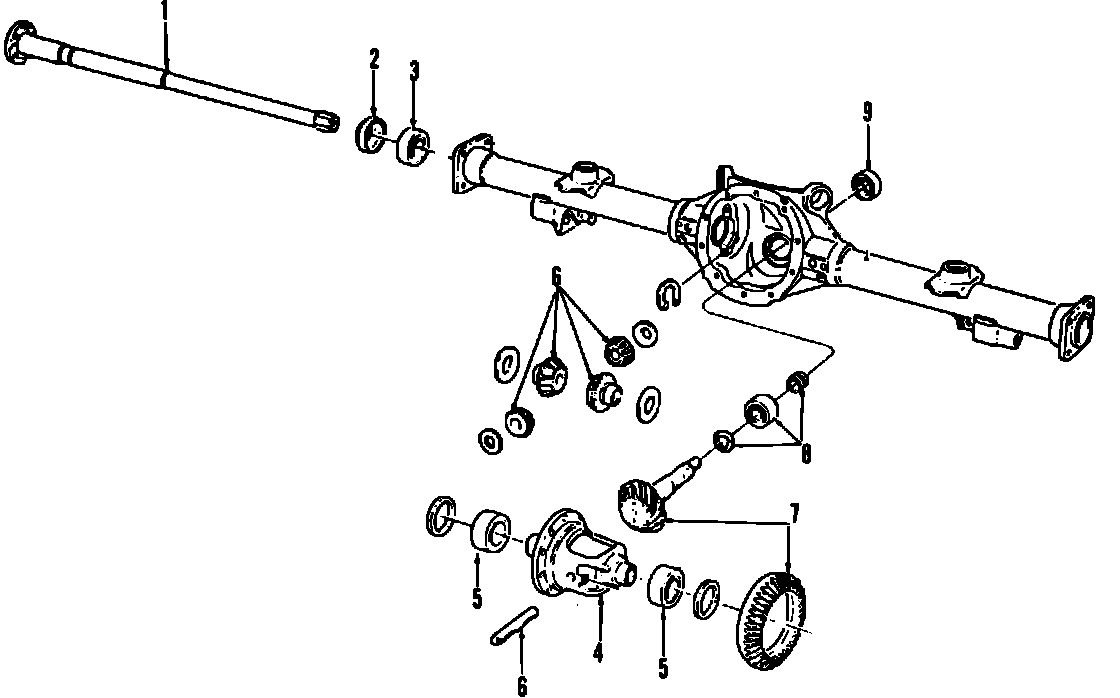 1
2
3
9
6
8
7
5
4
5
6