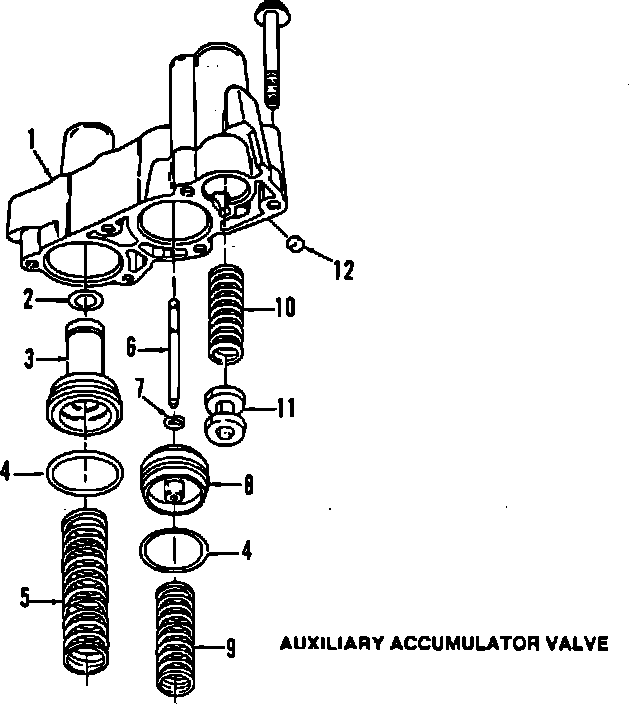 1
12
2
10
3
6
7
11
4
8
4
5
9
AUXILIARY ACCUMULATOR VALVE