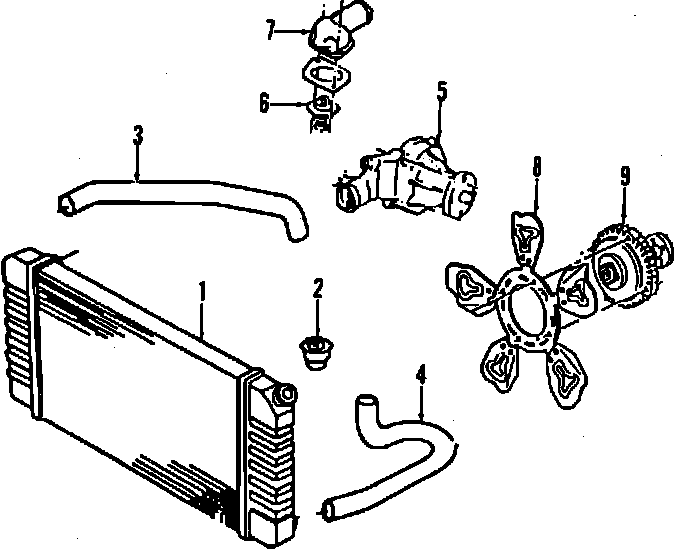 7
6
5
3
8
9
1
2
4