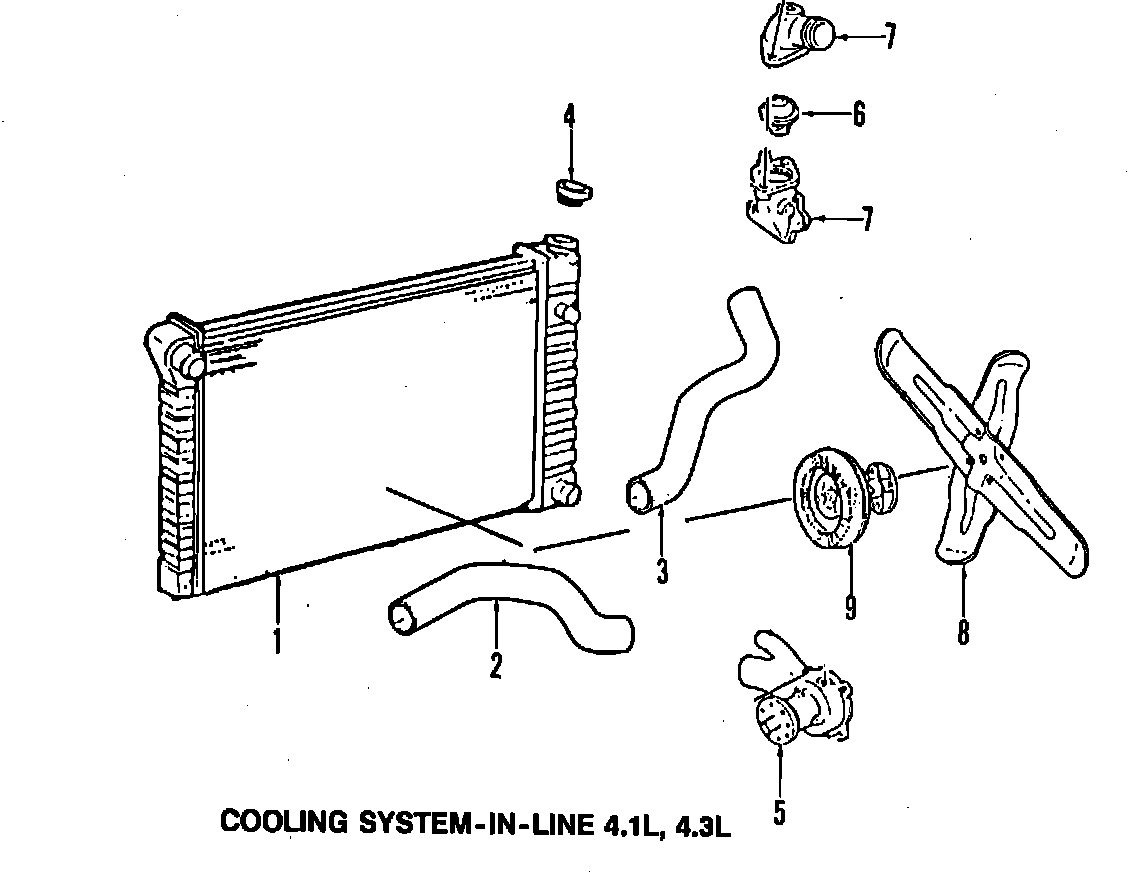 7
6
4
7
3
9
8
1
2
5
COOLING SYSTEM-IN-LINE 4.1L, 4.3L