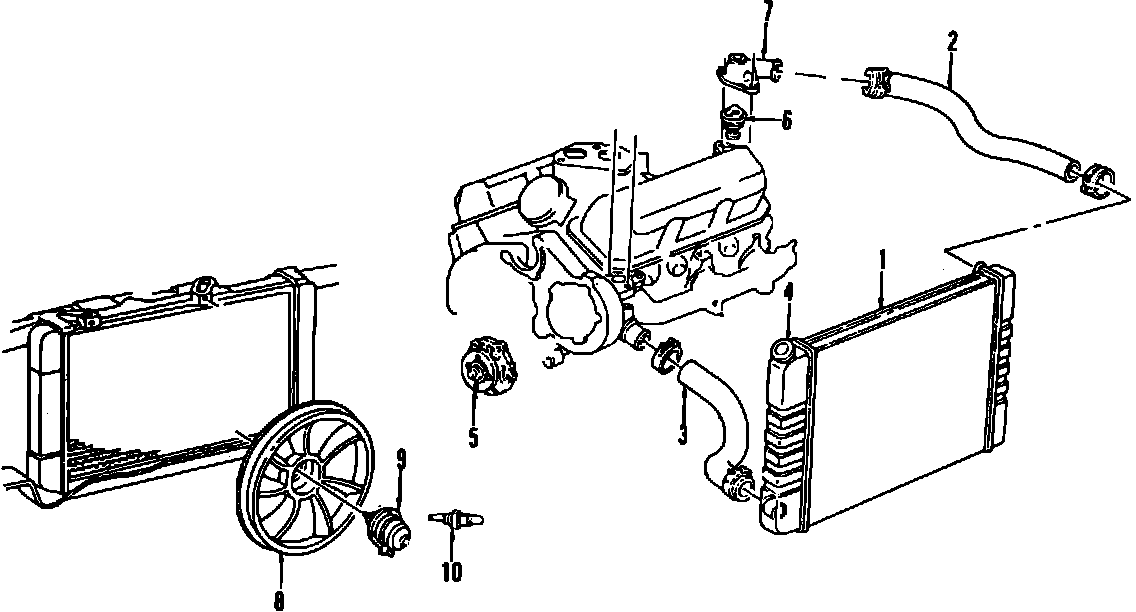 7
2
6
1
4
5
3
9
10
8