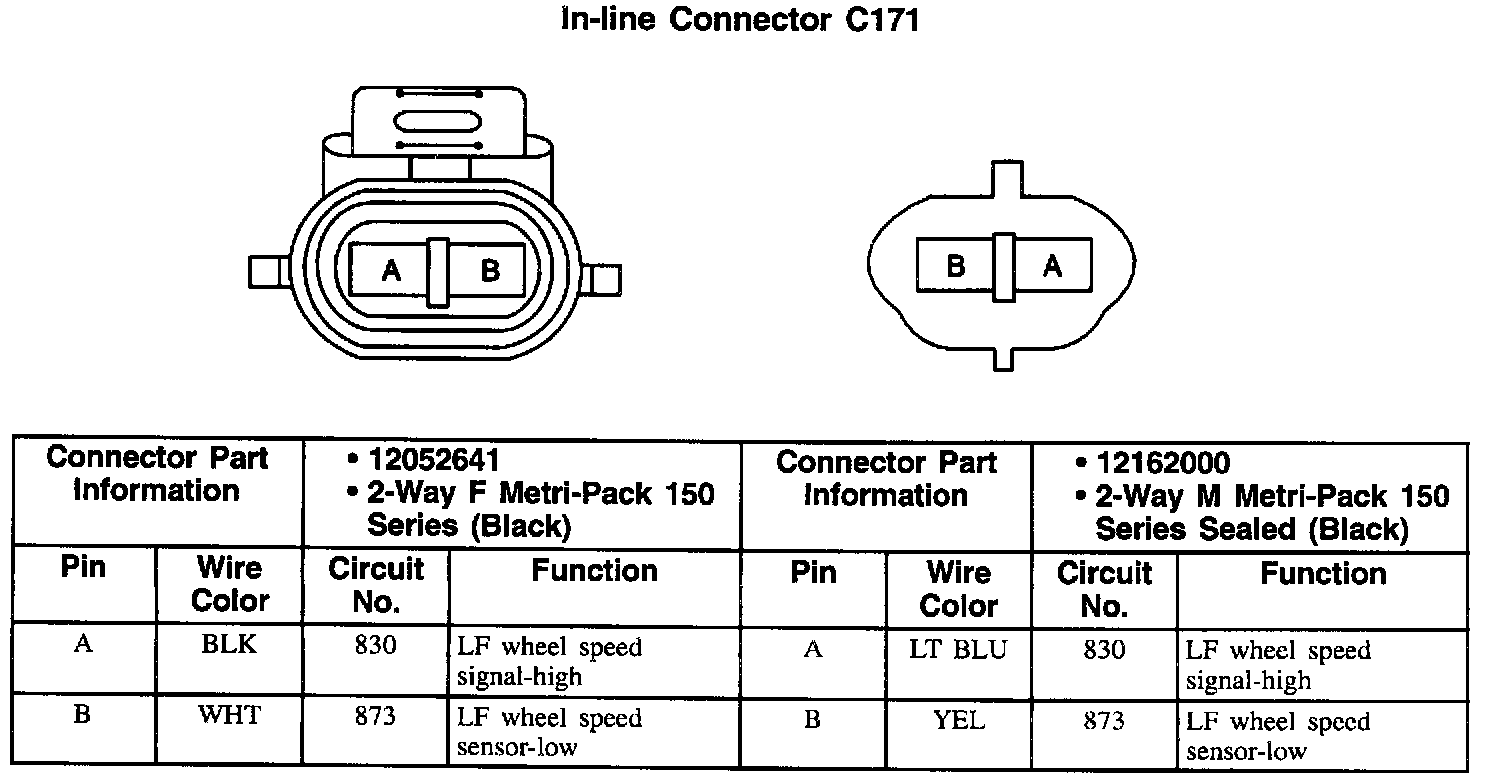 In-line Connector C171

A B

B A

| Connector Part Information | | • 12052641 • 2-Way F Metri-Pack 150 Series (Black) | | Connector Part Information | | • 12162000 • 2-Way M Metri-Pack 150 Series Sealed (Black) | |
|---|---|---|---|---|---|---|---|
| Pin | Wire Color | Circuit No. | Function | Pin | Wire Color | Circuit No. | Function |
| A | BLK | 830 | LF wheel speed signal-high | A | LT BLU | 830 | LF wheel speed signal-high |
| B | WHT | 873 | LF wheel speed sensor-low | B | YEL | 873 | LF wheel speed sensor-low |