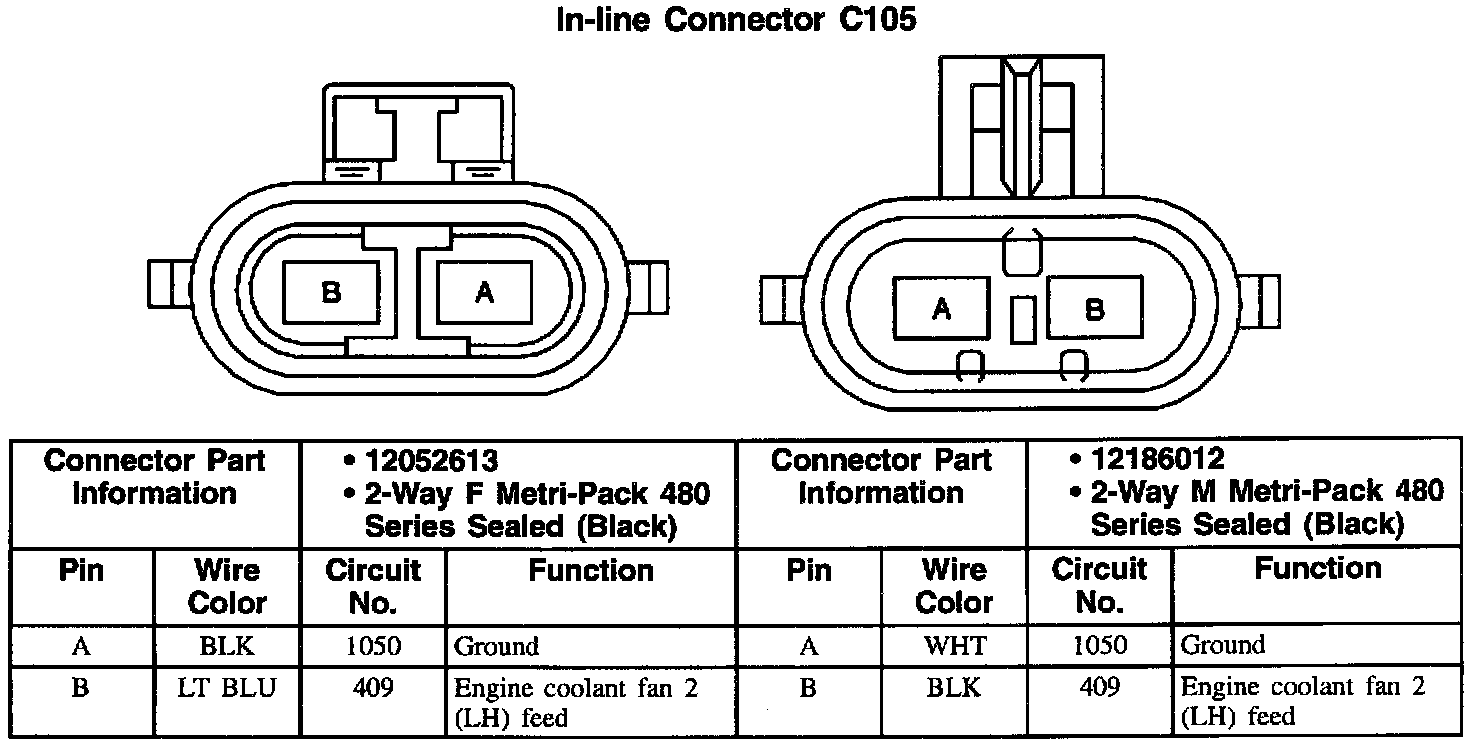 In-line Connector C105

B A

A B

| Connector Part Information | | • 12052613 • 2-Way F Metri-Pack 480 Series Sealed (Black) | | Connector Part Information | | • 12186012 • 2-Way M Metri-Pack 480 Series Sealed (Black) | |
|---|---|---|---|---|---|---|---|
| Pin | Wire Color | Circuit No. | Function | Pin | Wire Color | Circuit No. | Function |
| A | BLK | 1050 | Ground | A | WHT | 1050 | Ground |
| B | LT BLU | 409 | Engine coolant fan 2 (LH) feed | B | BLK | 409 | Engine coolant fan 2 (LH) feed |