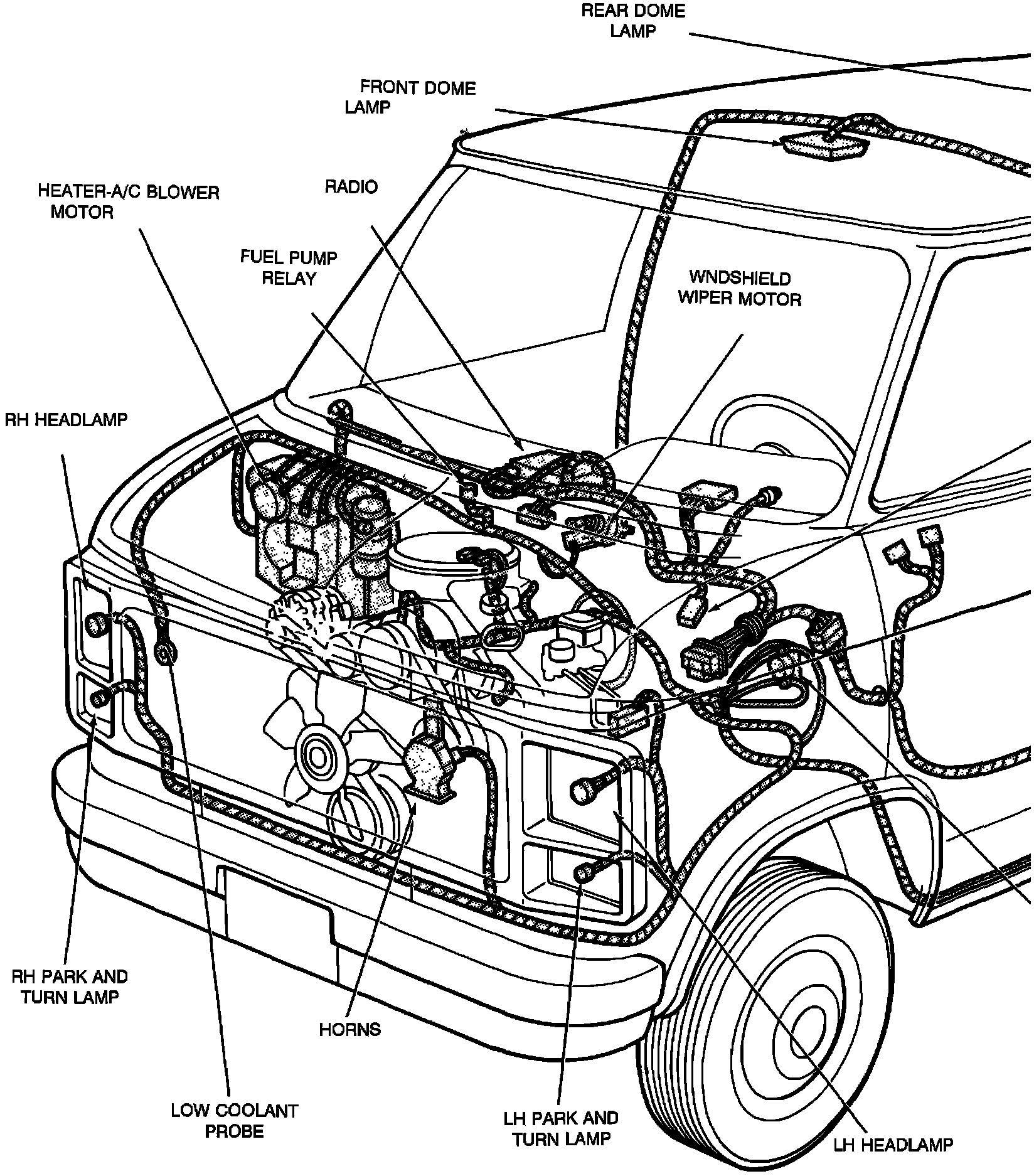 REAR DOME LAMP

FRONT DOME LAMP

HEATER-A/C BLOWER MOTOR

RADIO

FUEL PUMP RELAY

WNDSHIELD WIPER MOTOR

RH HEADLAMP

RH PARK AND TURN LAMP

HORNS

LOW COOLANT PROBE

LH PARK AND TURN LAMP

LH HEADLAMP