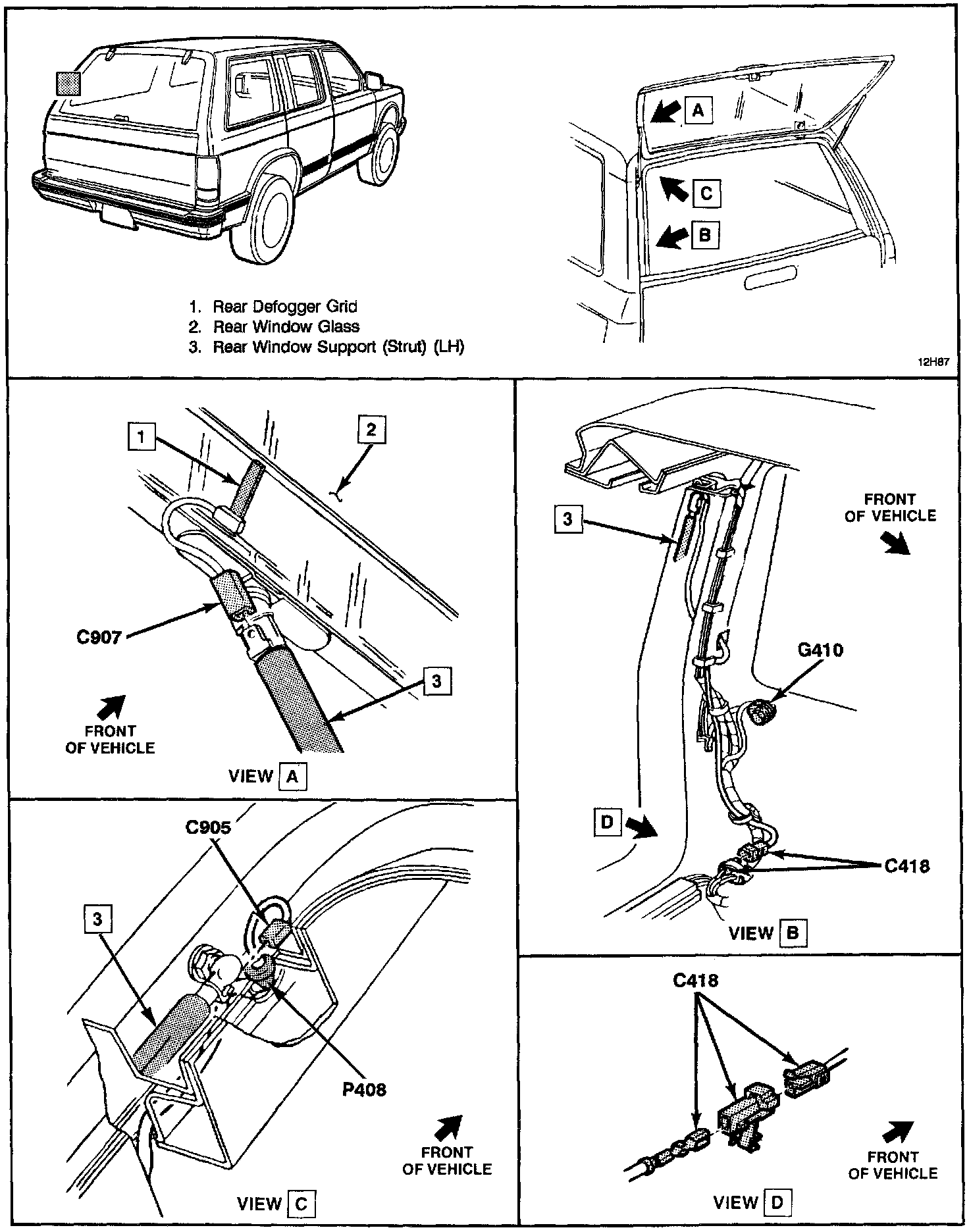 A

C

B

1. Rear Defogger Grid
2. Rear Window Glass
3. Rear Window Support (Strut) (LH)

12H87

1

2

C907

3

FRONT OF VEHICLE

VIEW A

3

FRONT OF VEHICLE

G410

D

C418

VIEW B

C905

3

P408

FRONT OF VEHICLE

VIEW C

C418

FRONT OF VEHICLE

VIEW D