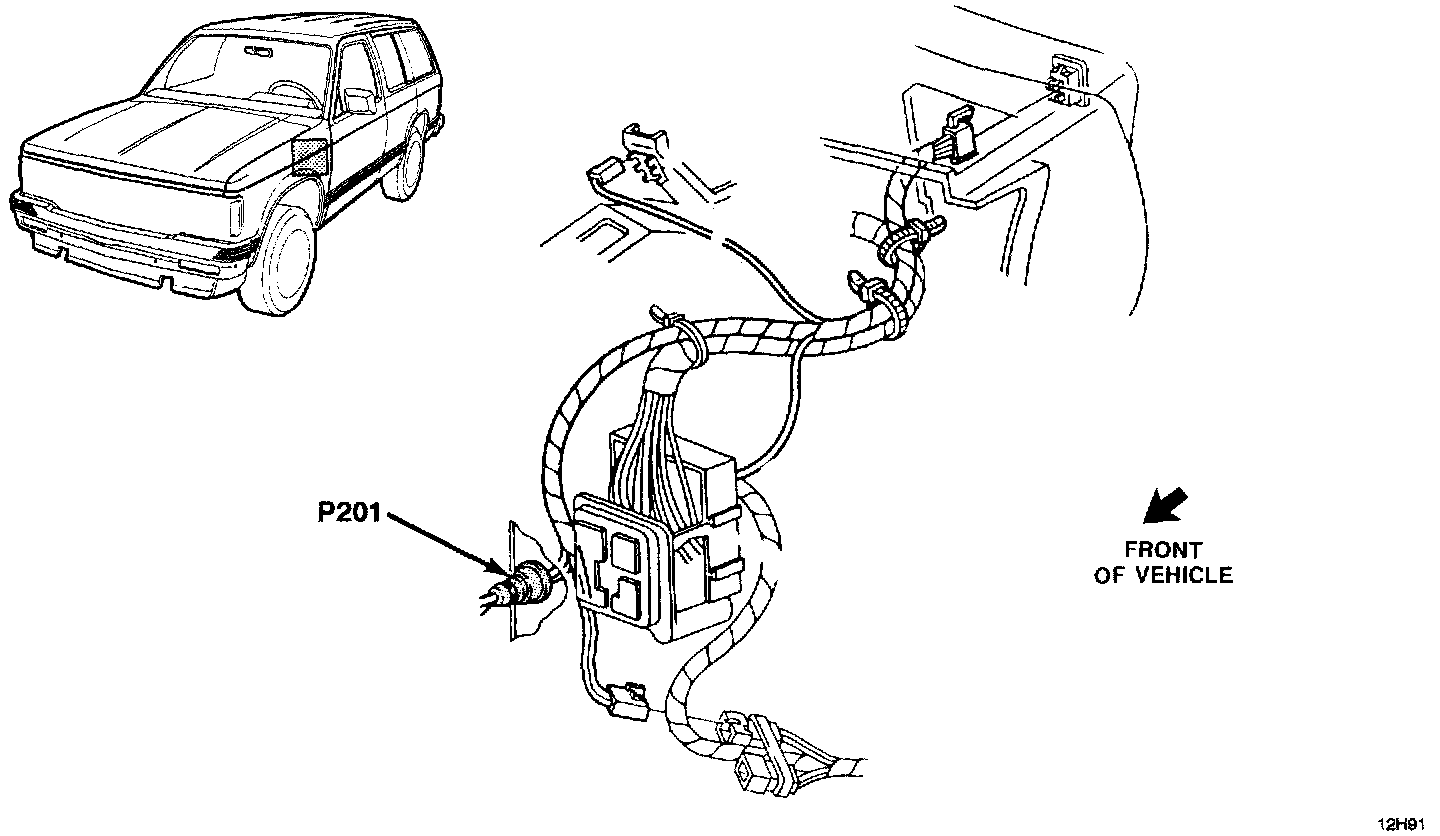 P201

FRONT OF VEHICLE

12H91