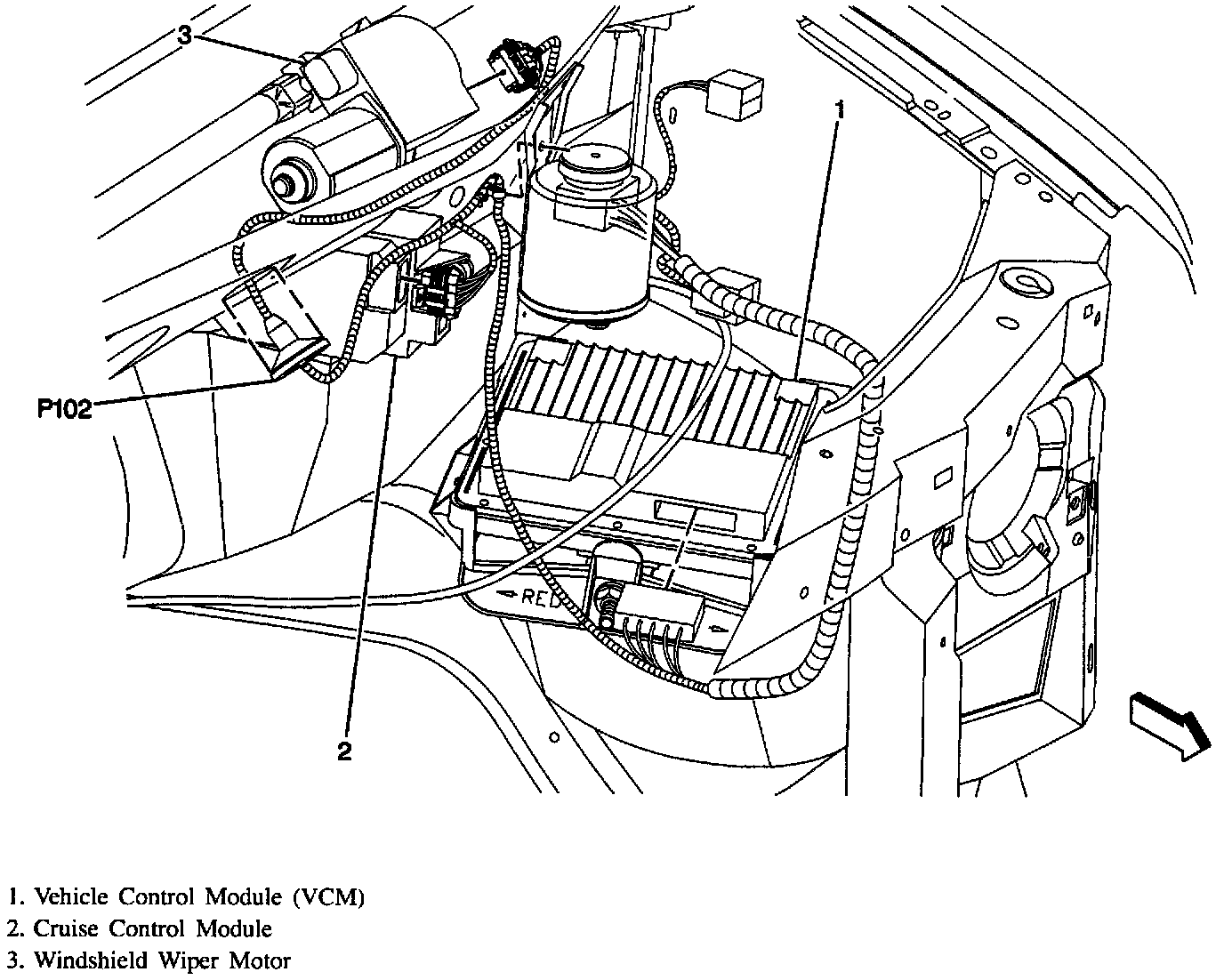 3

1

P102

RED

2

1. Vehicle Control Module (VCM)
2. Cruise Control Module
3. Windshield Wiper Motor