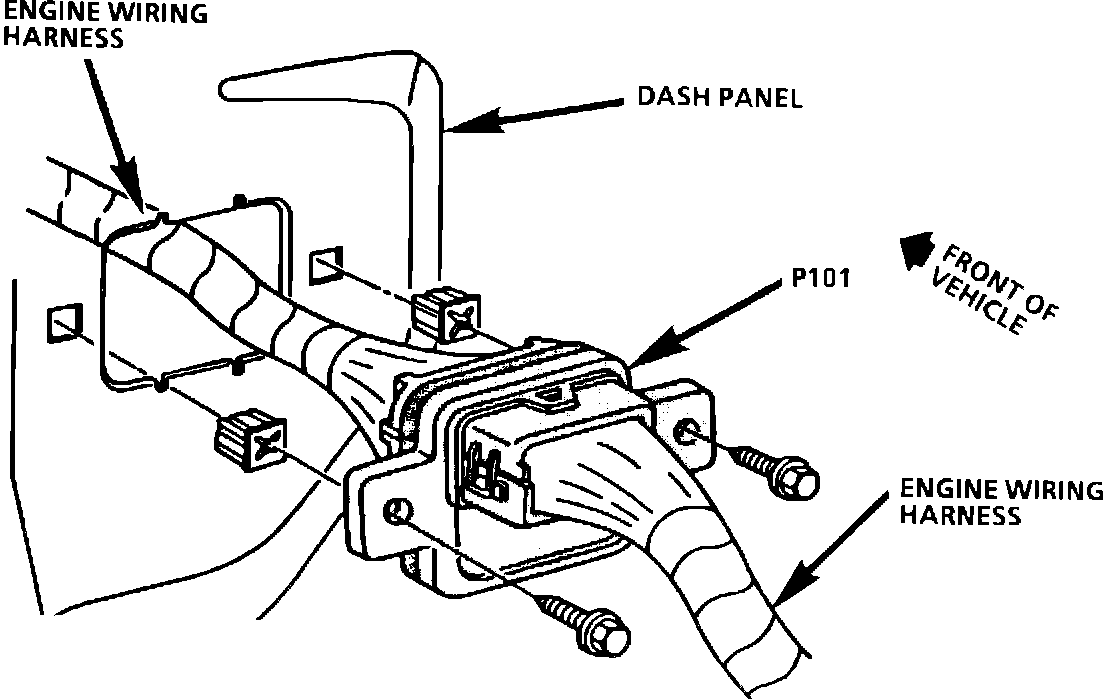 ENGINE WIRING HARNESS

DASH PANEL

P101

FRONT OF VEHICLE

ENGINE WIRING HARNESS