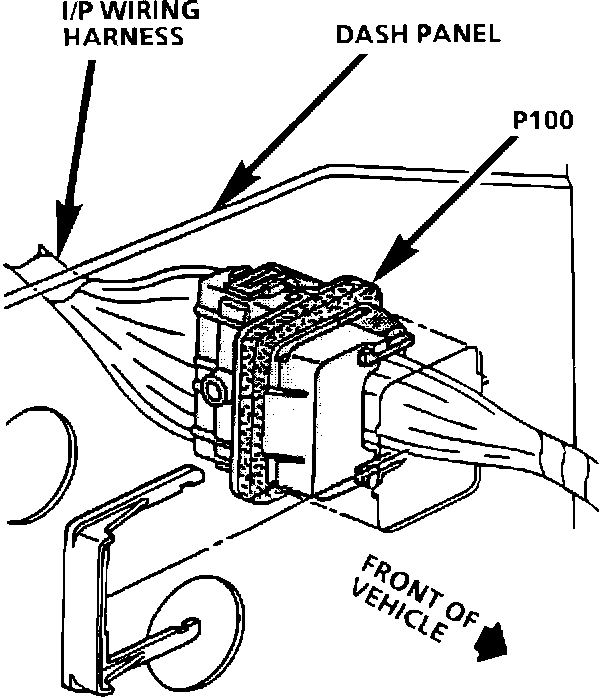 I/P WIRING HARNESS

DASH PANEL

P100

FRONT OF VEHICLE