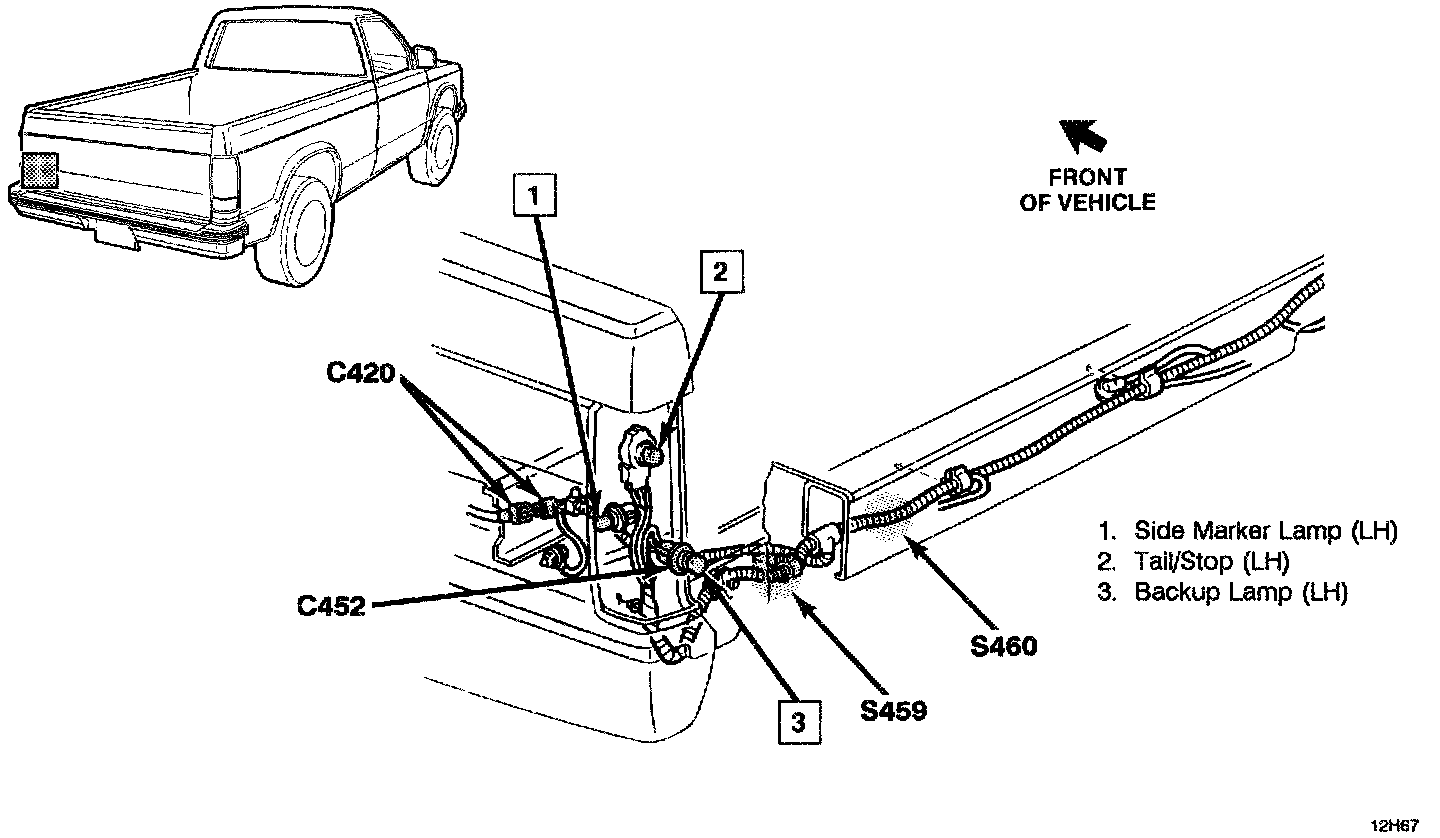 FRONT OF VEHICLE

1

2

C420

C452

3

S459

S460

1. Side Marker Lamp (LH)
2. Tail/Stop (LH)
3. Backup Lamp (LH)

12H67