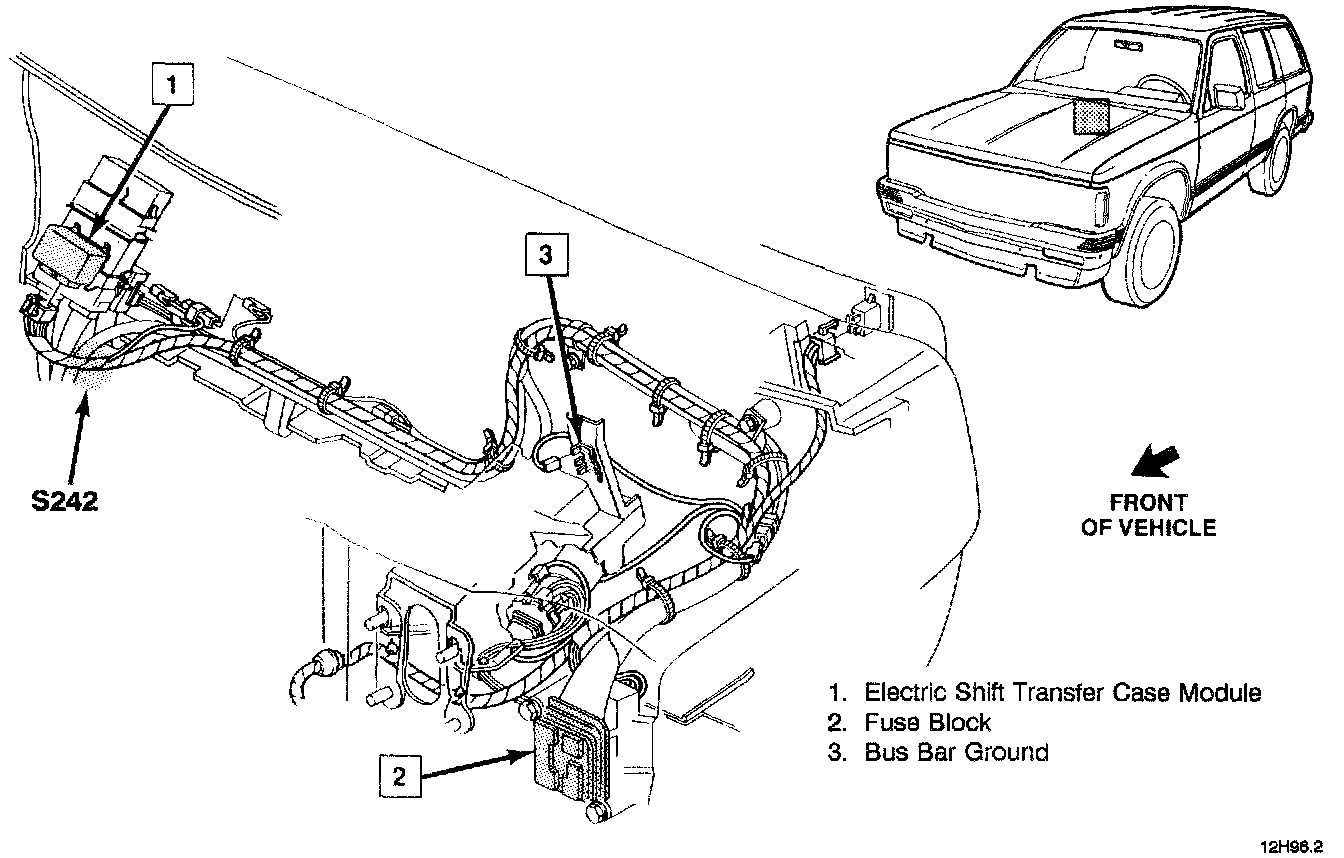 1

3

S242

FRONT OF VEHICLE

2

1. Electric Shift Transfer Case Module
2. Fuse Block
3. Bus Bar Ground

12H96.2