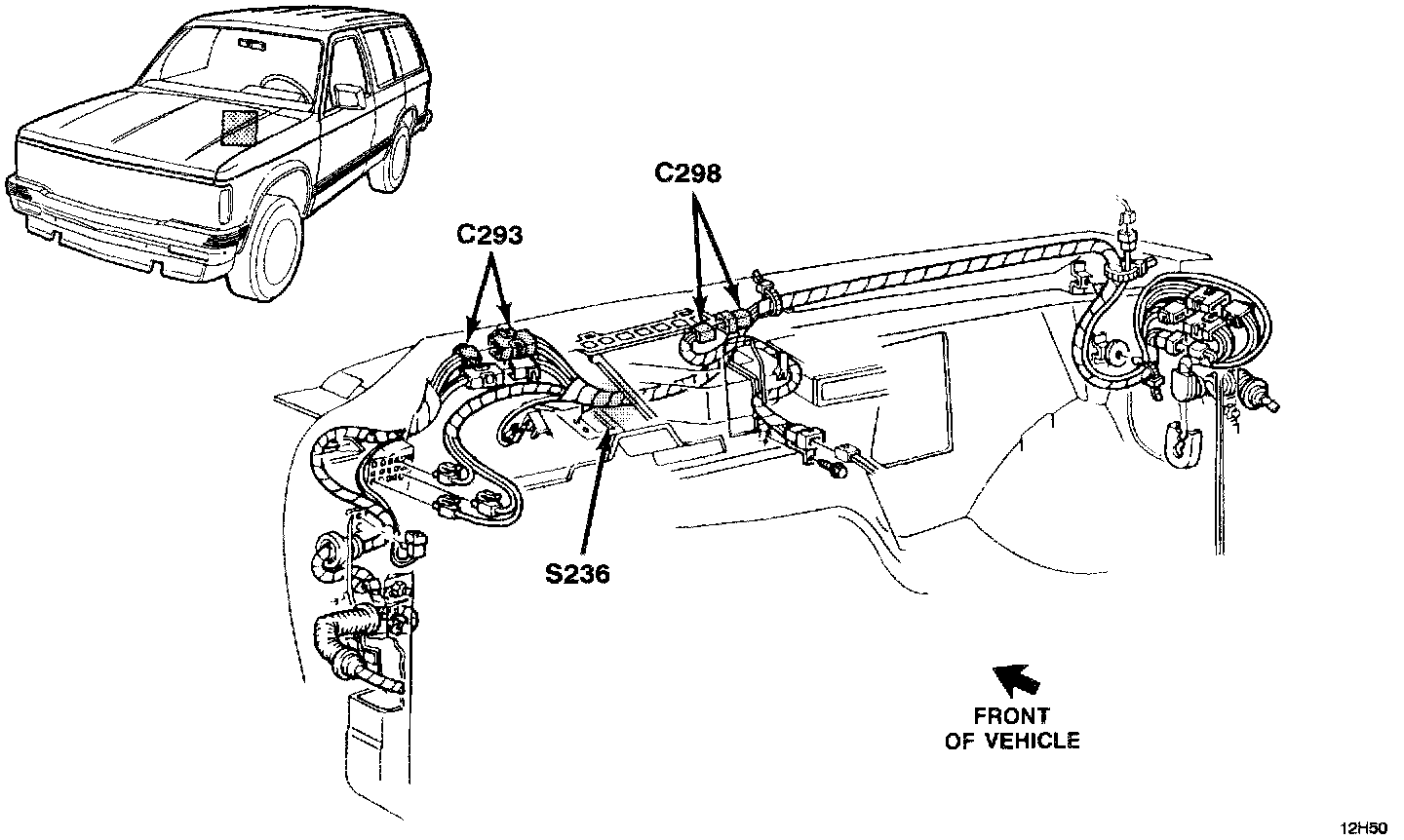 C298

C293

S236

FRONT OF VEHICLE

12H50