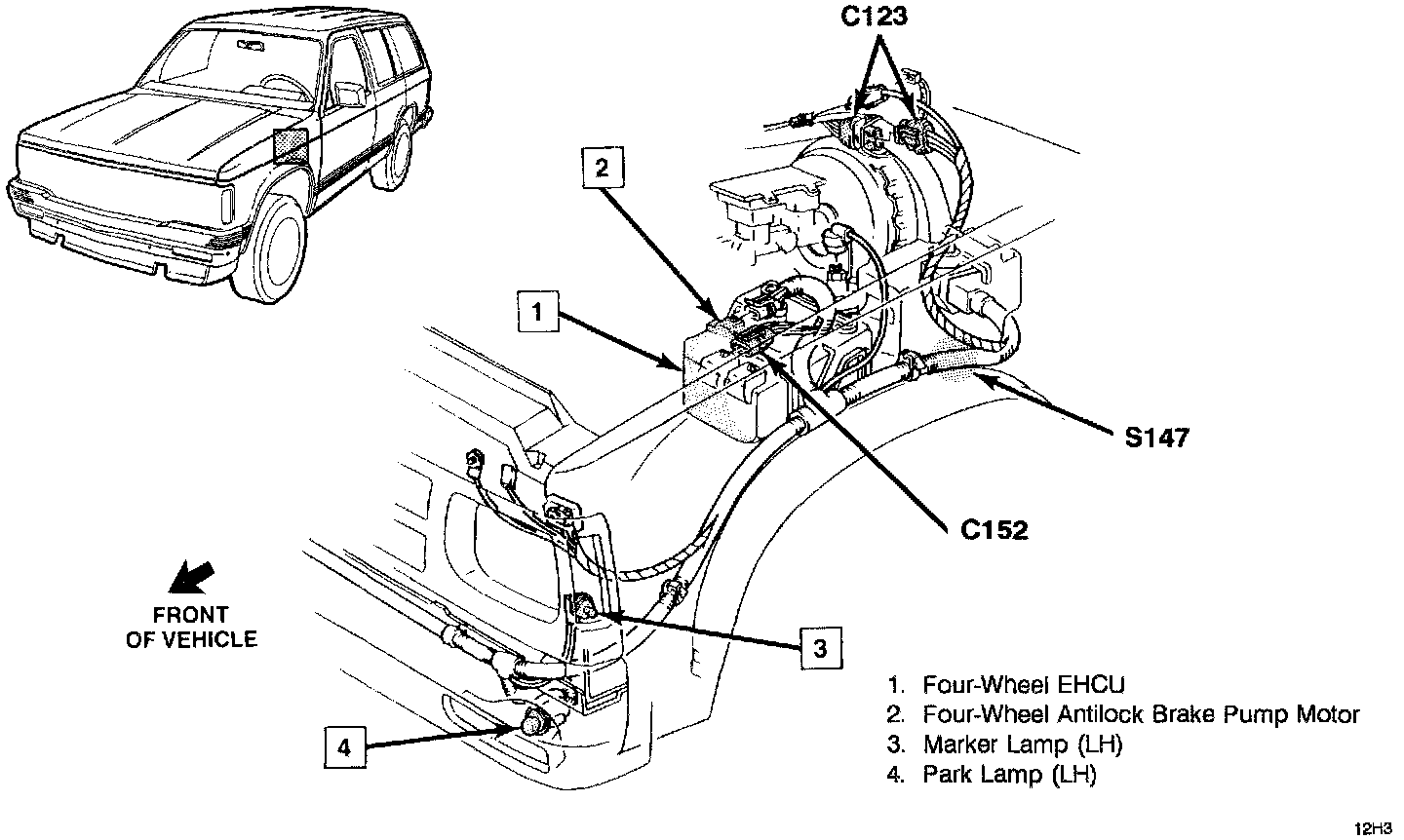 C123

2

1

S147

C152

FRONT OF VEHICLE

3

4

1. Four-Wheel EHCU
2. Four-Wheel Antilock Brake Pump Motor
3. Marker Lamp (LH)
4. Park Lamp (LH)

12H3