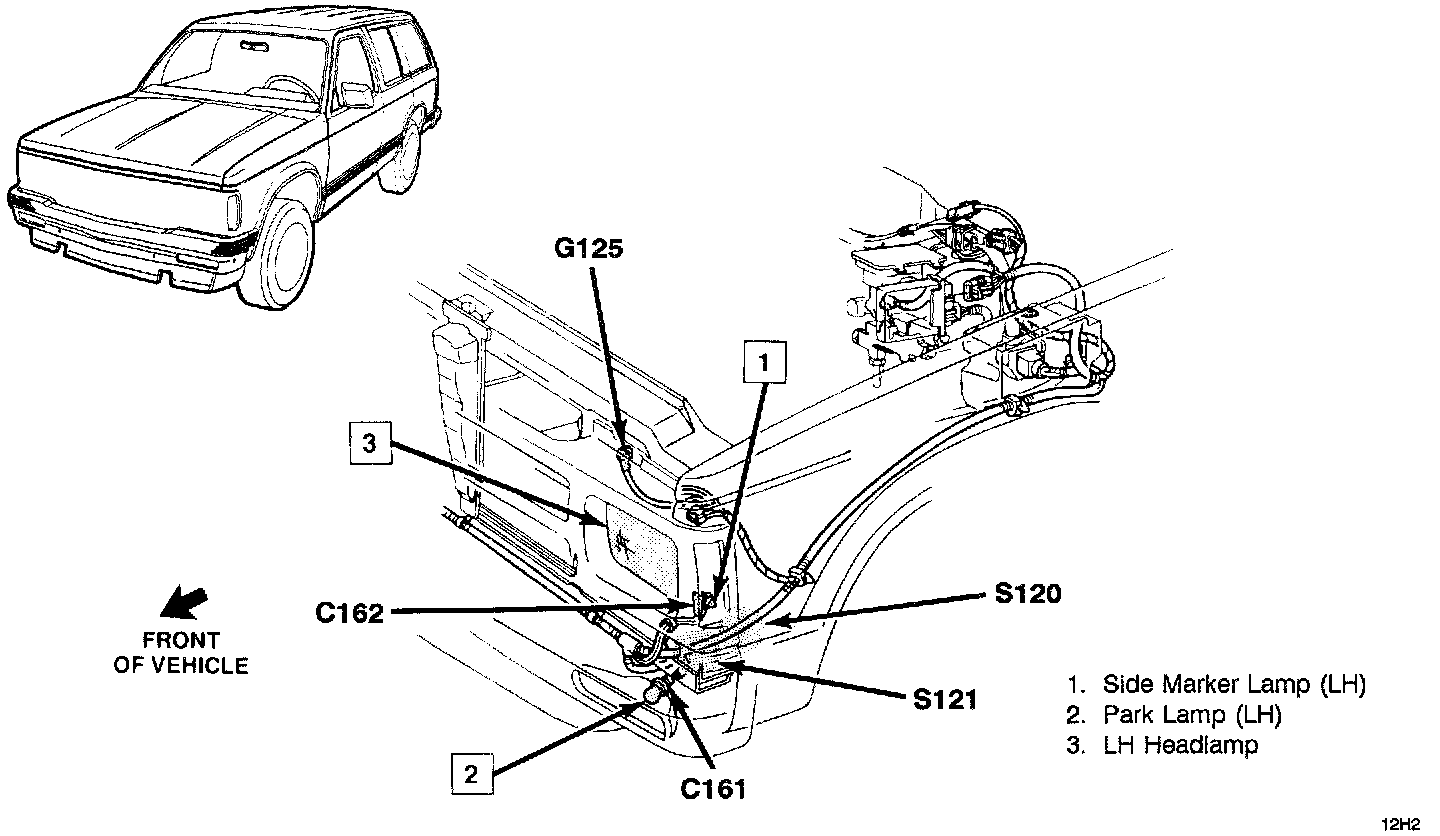 G125

1

3

C162

S120

FRONT OF VEHICLE

S121

2

C161

1. Side Marker Lamp (LH)
2. Park Lamp (LH)
3. LH Headlamp

12H2