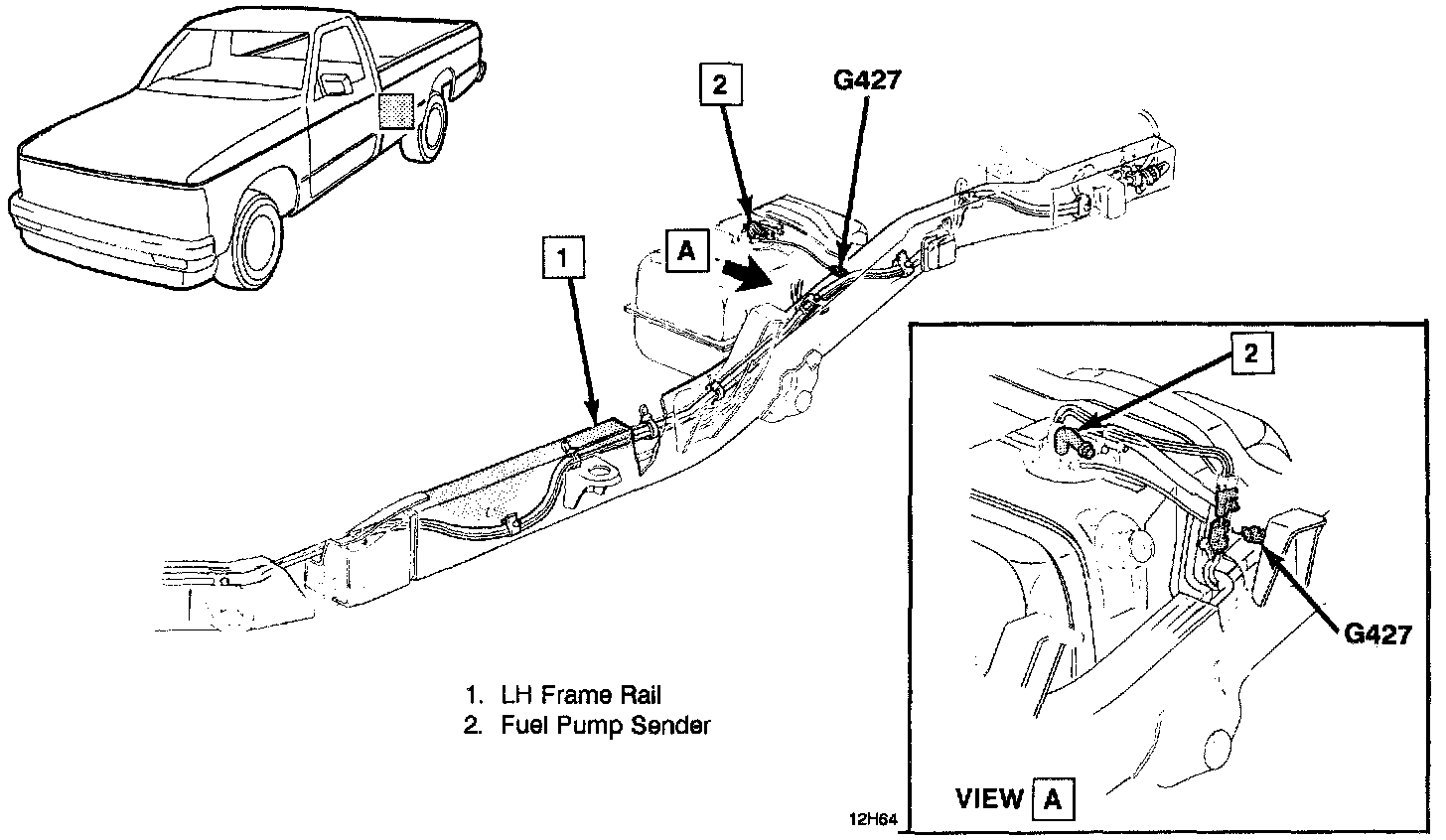 2

G427

A

1

2

G427

1. LH Frame Rail
2. Fuel Pump Sender

VIEW A

12H64