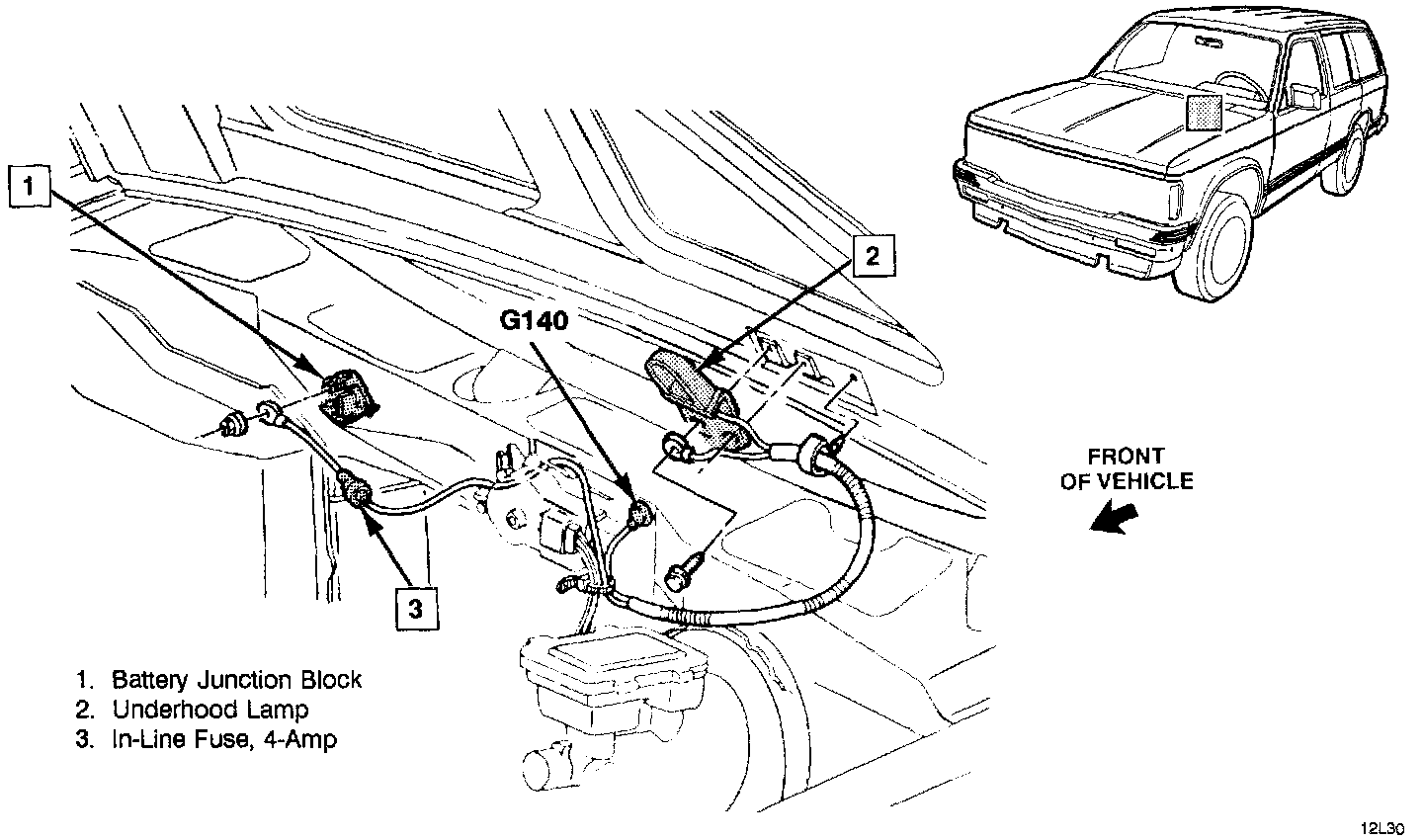 1

2

G140

FRONT
OF VEHICLE

3

1. Battery Junction Block
2. Underhood Lamp
3. In-Line Fuse, 4-Amp

12L30